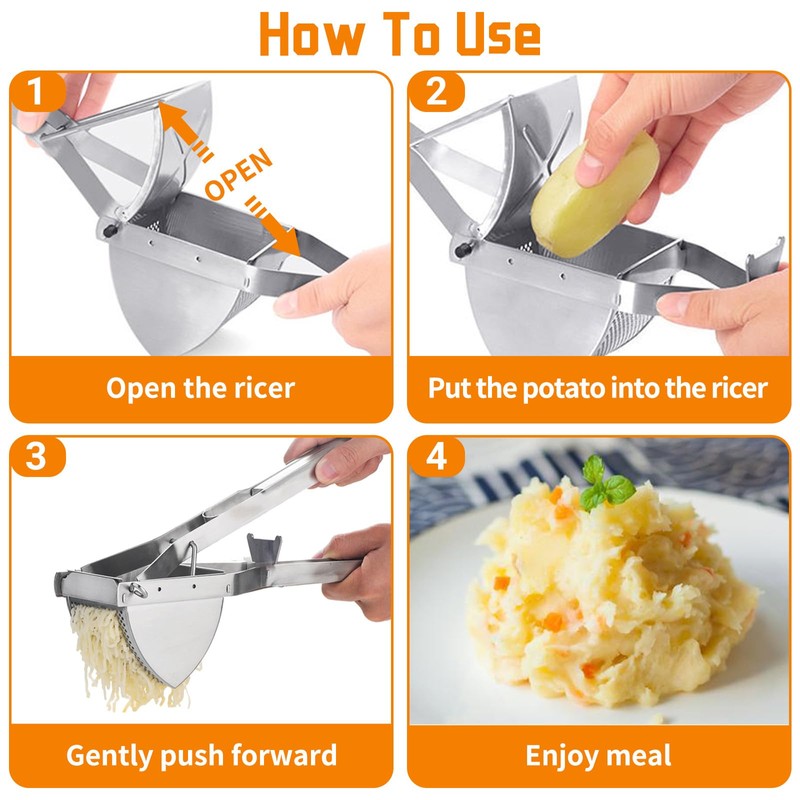 How To Use

1

OPEN

Open the ricer

2

Put the potato into the ricer

3

Gently push forward

4

Enjoy meal