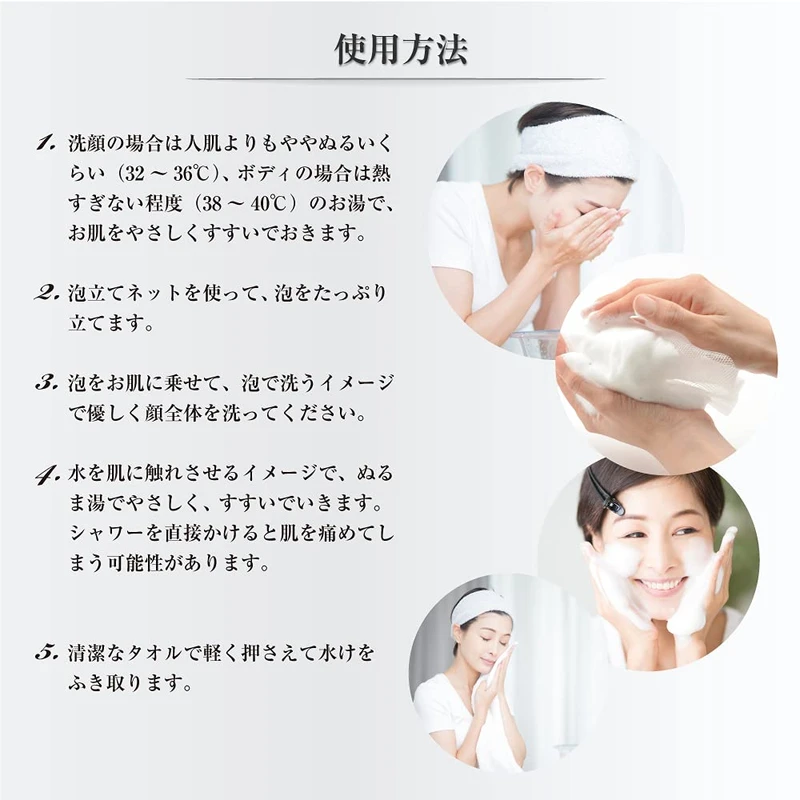 使用方法

1. 洗顔の場合は人肌よりもややぬるいくらい（32 ～ 36℃）、ボディの場合は熱すぎない程度（38 ～ 40℃）のお湯で、お肌をやさしくすすいでおきます。

2. 泡立てネットを使って、泡をたっぷり立てます。

3. 泡をお肌に乗せて、泡で洗うイメージで優しく顔全体を洗ってください。

4. 水を肌に触れさせるイメージで、ぬるま湯でやさしく、すすいでいきます。シャワーを直接かけると肌を痛めてしまう可能性があります。

5. 清潔なタオルで軽く押さえて水けをふき取ります。