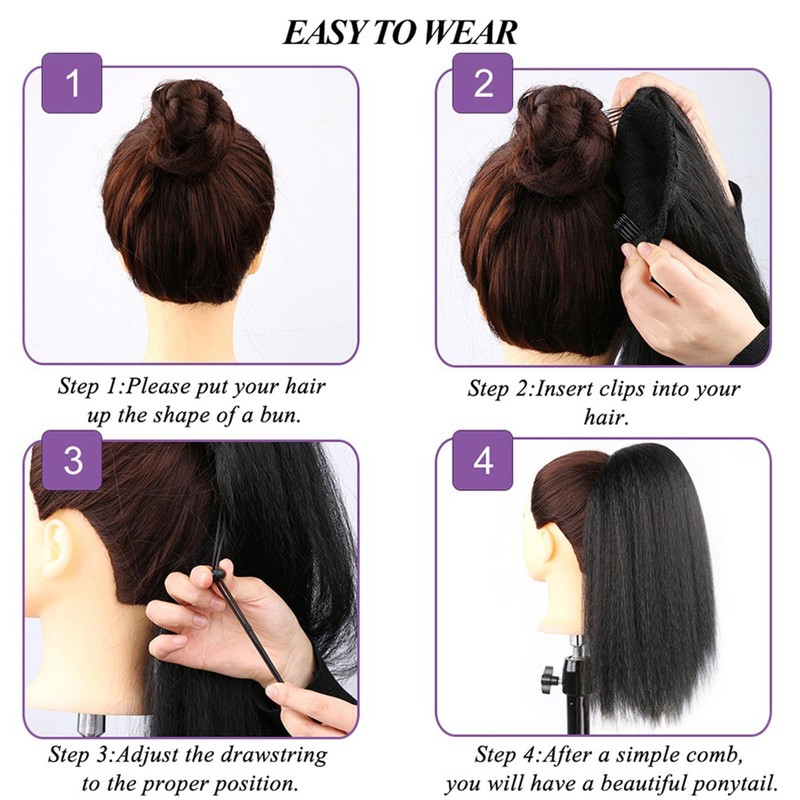 EASY TO WEAR

1

Step 1:Please put your hair up the shape of a bun.

2

Step 2:Insert clips into your hair.

3

Step 3:Adjust the drawstring to the proper position.

4

Step 4:After a simple comb, you will have a beautiful ponytail.