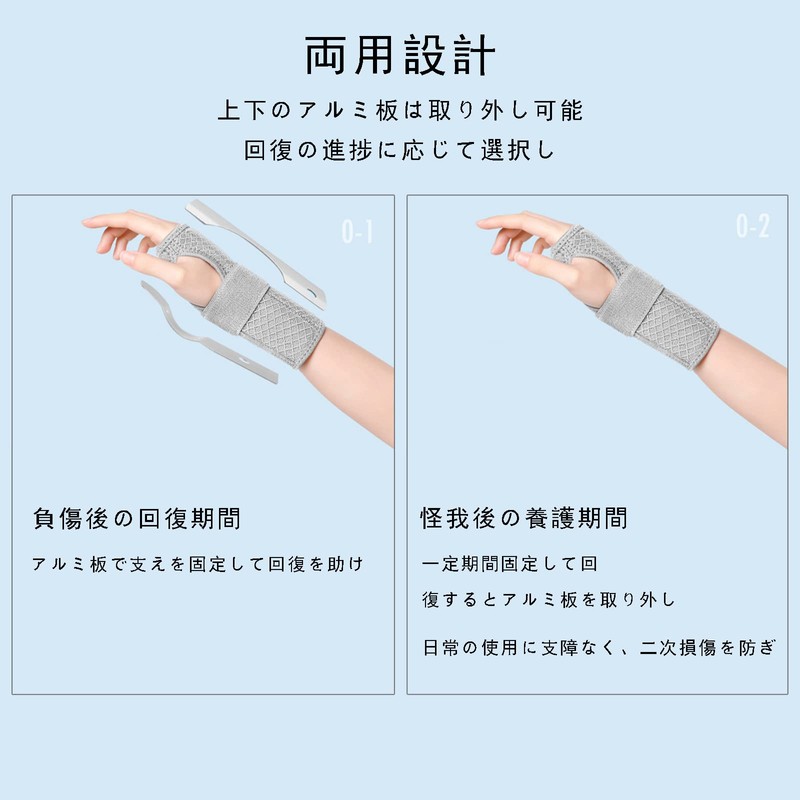 両用設計

上下のアルミ板は取り外し可能

回復の進捗に応じて選択し

0-1

負傷後の回復期間

アルミ板で支えを固定して回復を助け

0-2

怪我後の養護期間

一定期間固定して回

復するとアルミ板を取り外し

日常の使用に支障なく、二次損傷を防ぎ