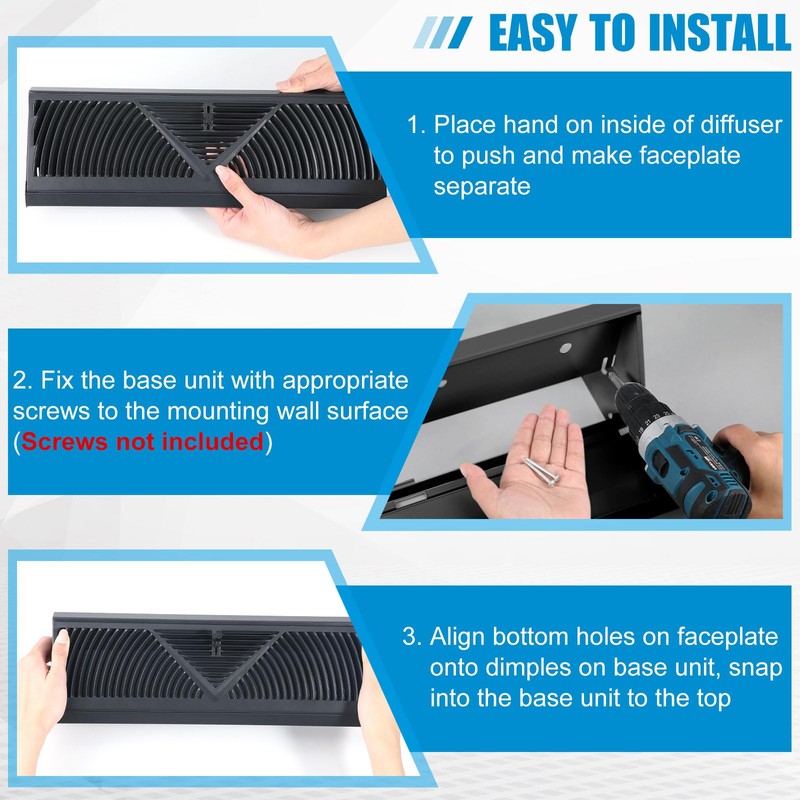 EASY TO INSTALL

1. Place hand on inside of diffuser to push and make faceplate separate

2. Fix the base unit with appropriate screws to the mounting wall surface (Screws not included)

3. Align bottom holes on faceplate onto dimples on base unit, snap into the base unit to the top