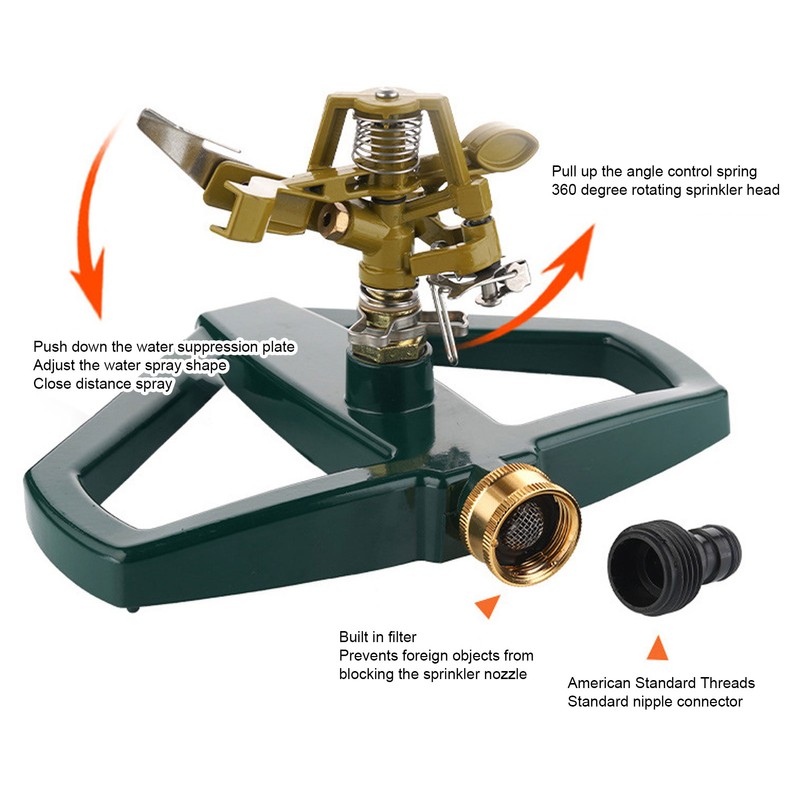 Pull up the angle control spring
360 degree rotating sprinkler head

Push down the water suppression plate
Adjust the water spray shape
Close distance spray

Built in filter
Prevents foreign objects from blocking the sprinkler nozzle

American Standard Threads
Standard nipple connector