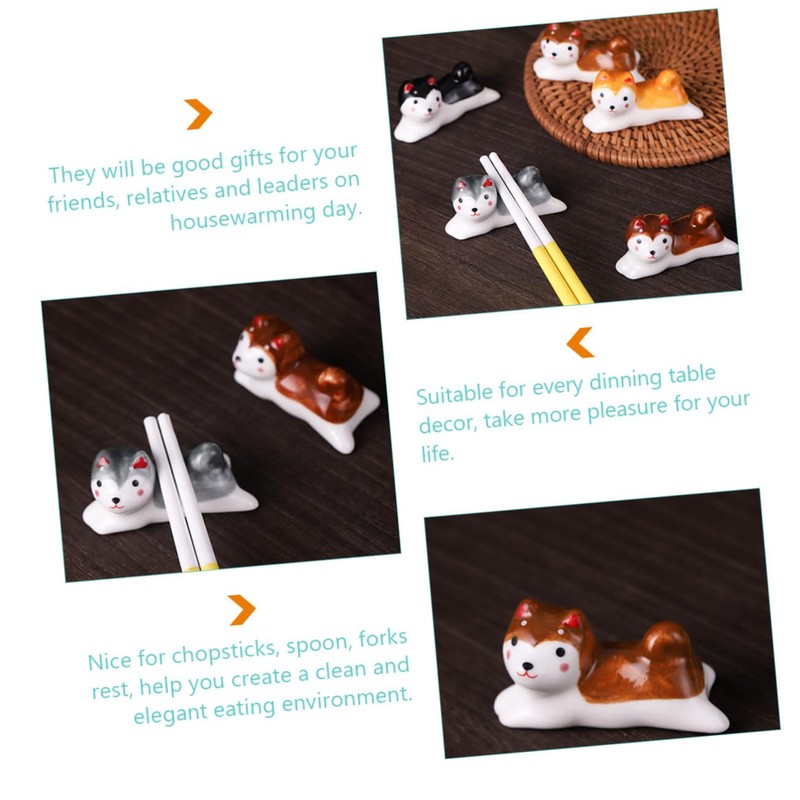 They will be good gifts for your friends, relatives and leaders on housewarming day.

Suitable for every dinning table decor, take more pleasure for your life.

Nice for chopsticks, spoon, forks rest, help you create a clean and elegant eating environment.