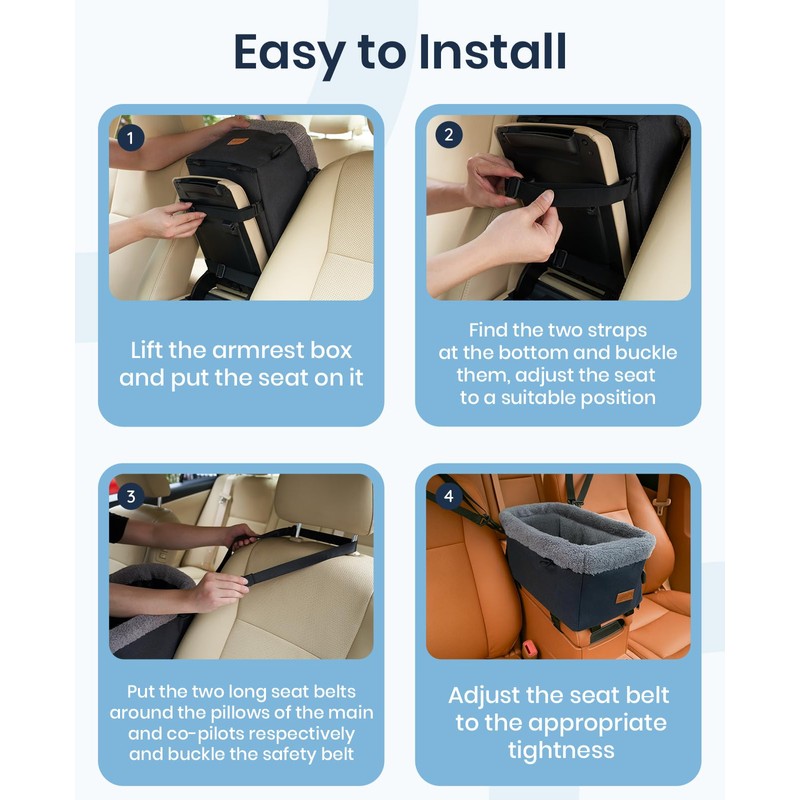 Easy to Install

1

Lift the armrest box and put the seat on it

2

Find the two straps at the bottom and buckle them, adjust the seat to a suitable position

3

Put the two long seat belts around the pillows of the main and co-pilots respectively and buckle the safety belt

4

Adjust the seat belt to the appropriate tightness