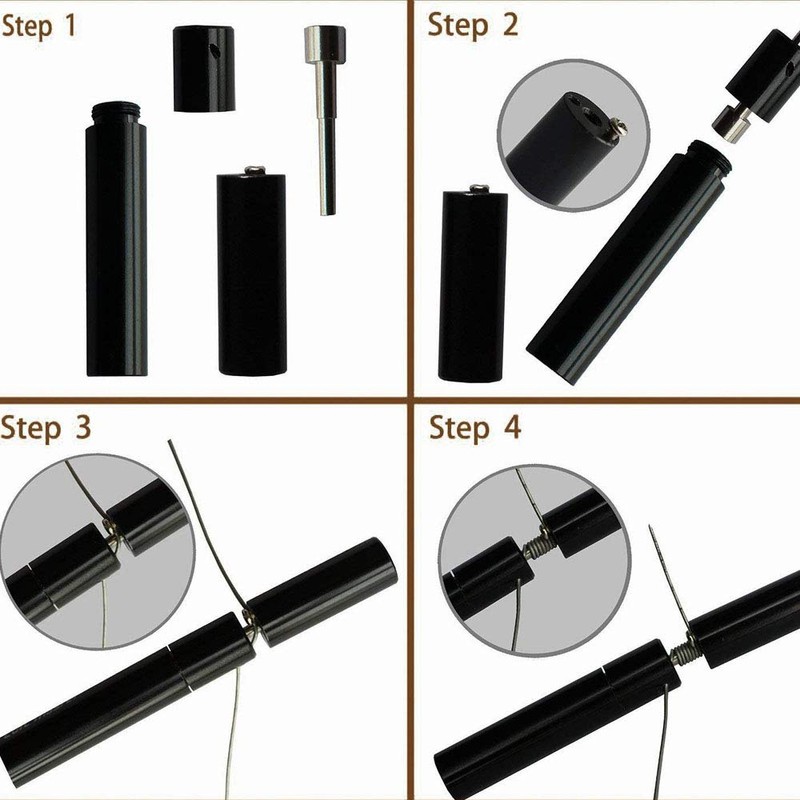 Step 1

Step 2

Step 3

Step 4