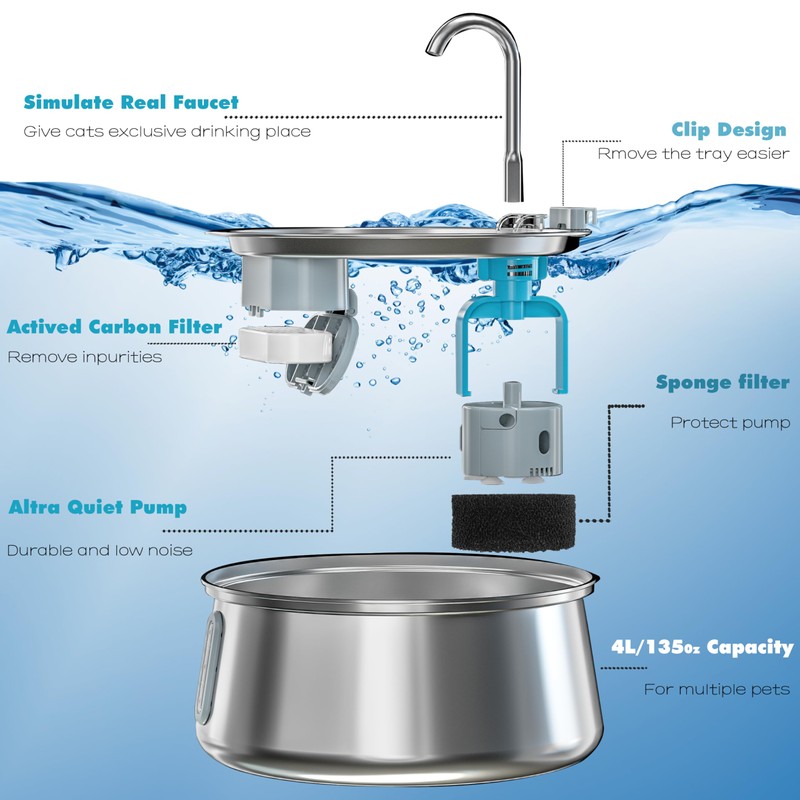 Simulate Real Faucet
Give cats exclusive drinking place

Clip Design
Rmove the tray easier

Actived Carbon Filter
Remove inpurities

Sponge filter
Protect pump

Altra Quiet Pump
Durable and low noise

4L/135oz Capacity
For multiple pets