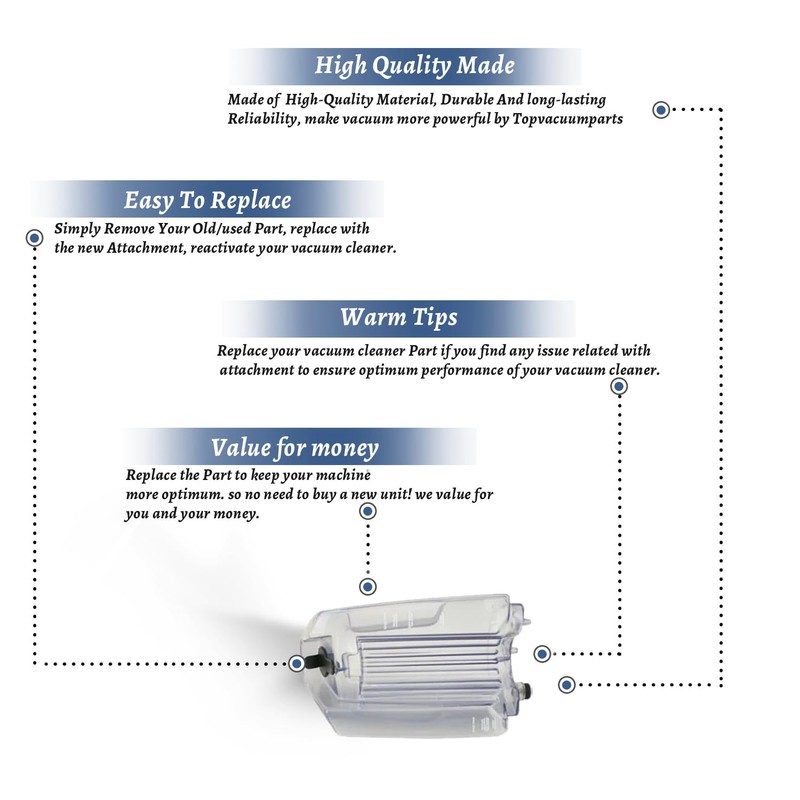 High Quality Made

Made of High-Quality Material, Durable And long-lasting Reliability, make vacuum more powerful by Topvacuumparts

Easy To Replace

Simply Remove Your Old/used Part, replace with the new Attachment, reactivate your vacuum cleaner.

Warm Tips

Replace your vacuum cleaner Part if you find any issue related with attachment to ensure optimum performance of your vacuum cleaner.

Value for money

Replace the Part to keep your machine more optimum. so no need to buy a new unit! we value for you and your money.