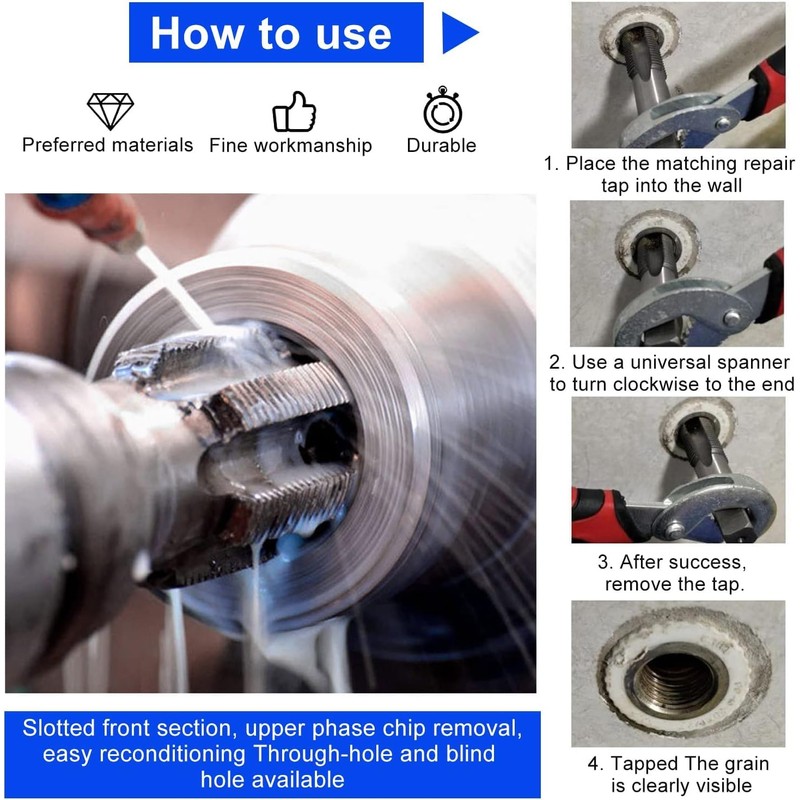 How to use

Preferred materials

Fine workmanship

Durable

Slotted front section, upper phase chip removal, easy reconditioning Through-hole and blind hole available

1. Place the matching repair tap into the wall

2. Use a universal spanner to turn clockwise to the end

3. After success, remove the tap.

4. Tapped The grain is clearly visible