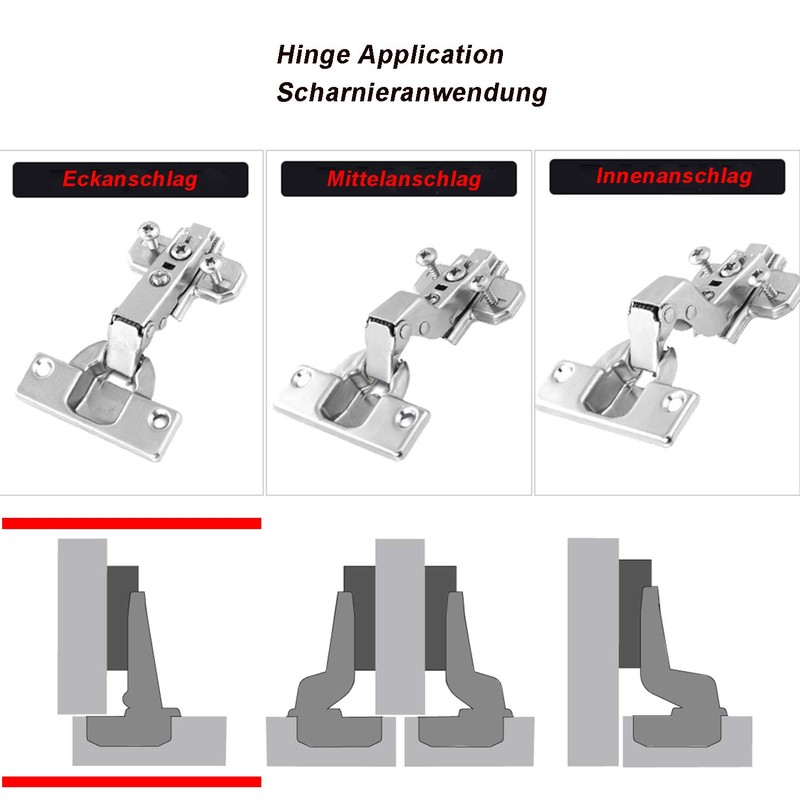 Hinge Application
Scharnieranwendung

Eckanschlag

Mittelanschlag

Innenanschlag