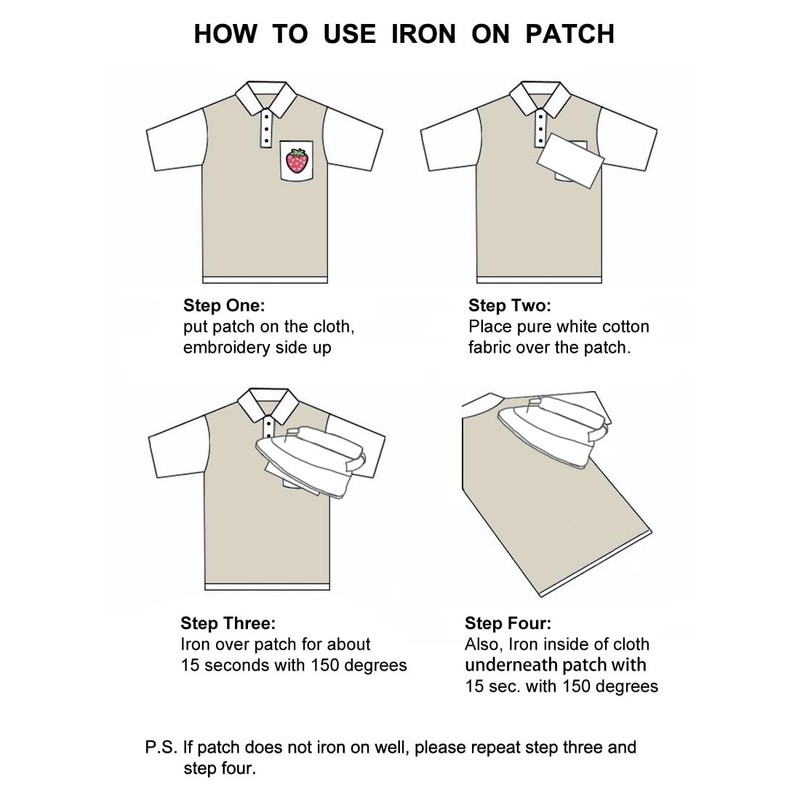 HOW TO USE IRON ON PATCH

Step One:
put patch on the cloth, embroidery side up

Step Two:
Place pure white cotton fabric over the patch.

Step Three:
Iron over patch for about 15 seconds with 150 degrees

Step Four:
Also, Iron inside of cloth underneath patch with 15 sec. with 150 degrees

P.S. If patch does not iron on well, please repeat step three and step four.