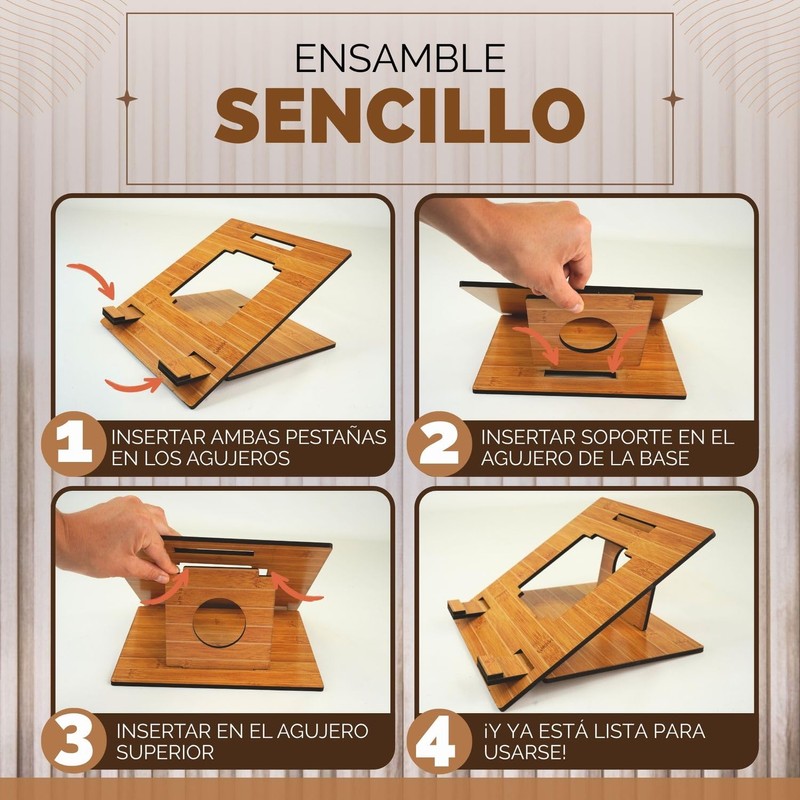 ENSAMBLE
SENCILLO

1 INSERTAR AMBAS PESTAÑAS EN LOS AGUJEROS

2 INSERTAR SOPORTE EN EL AGUJERO DE LA BASE

3 INSERTAR EN EL AGUJERO SUPERIOR

4 ¡Y YA ESTÁ LISTA PARA USARSE!