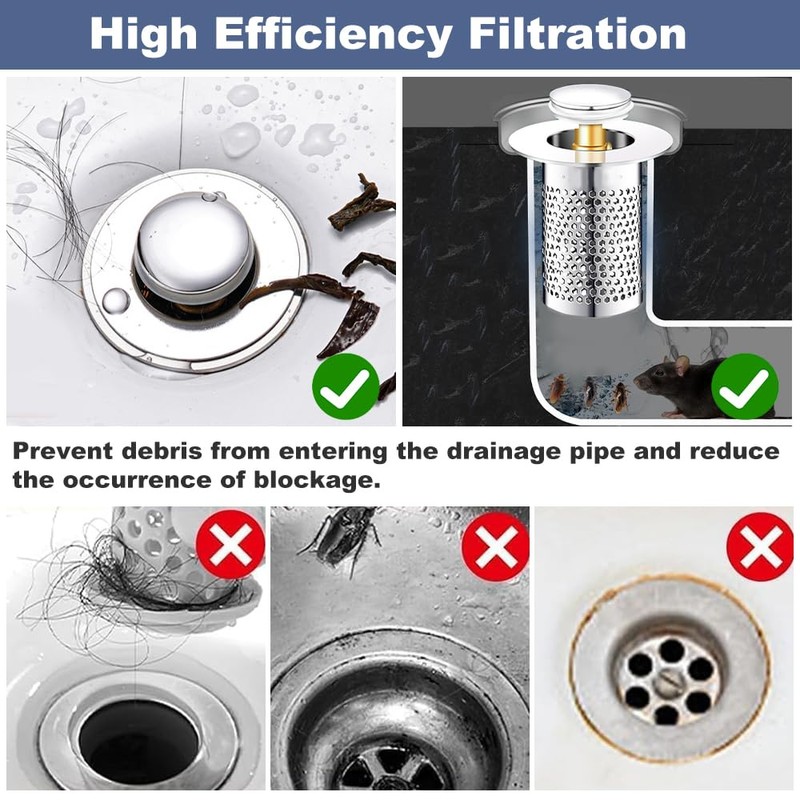 High Efficiency Filtration

Prevent debris from entering the drainage pipe and reduce the occurrence of blockage.