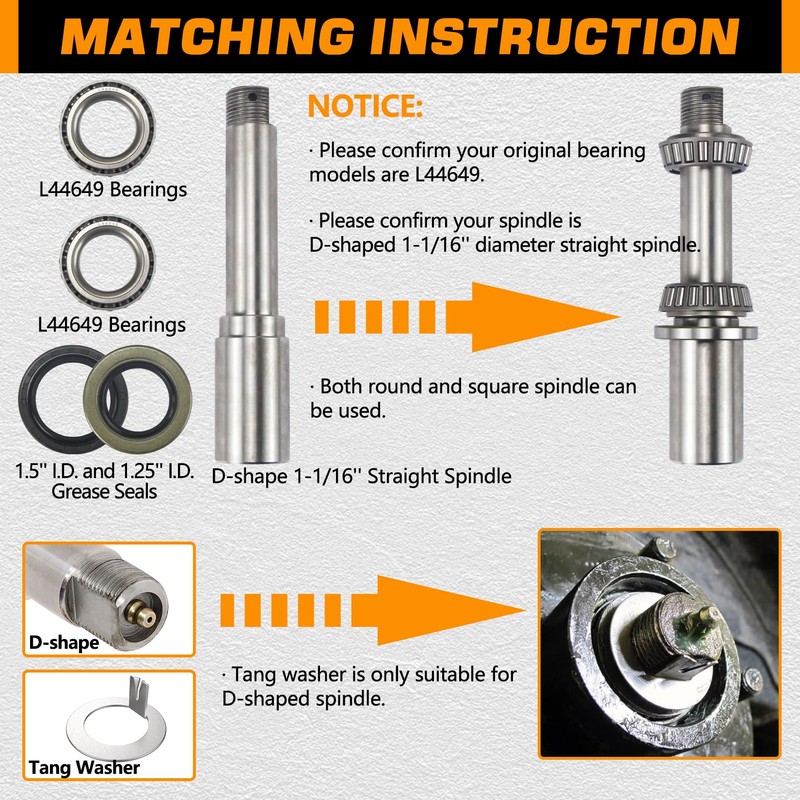 MATCHING INSTRUCTION

L44649 Bearings

L44649 Bearings

1.5'' I.D. and 1.25'' I.D. Grease Seals

D-shape 1-1/16'' Straight Spindle

NOTICE:

· Please confirm your original bearing models are L44649.

· Please confirm your spindle is D-shaped 1-1/16'' diameter straight spindle.

· Both round and square spindle can be used.

D-shape

Tang Washer

· Tang washer is only suitable for D-shaped spindle.