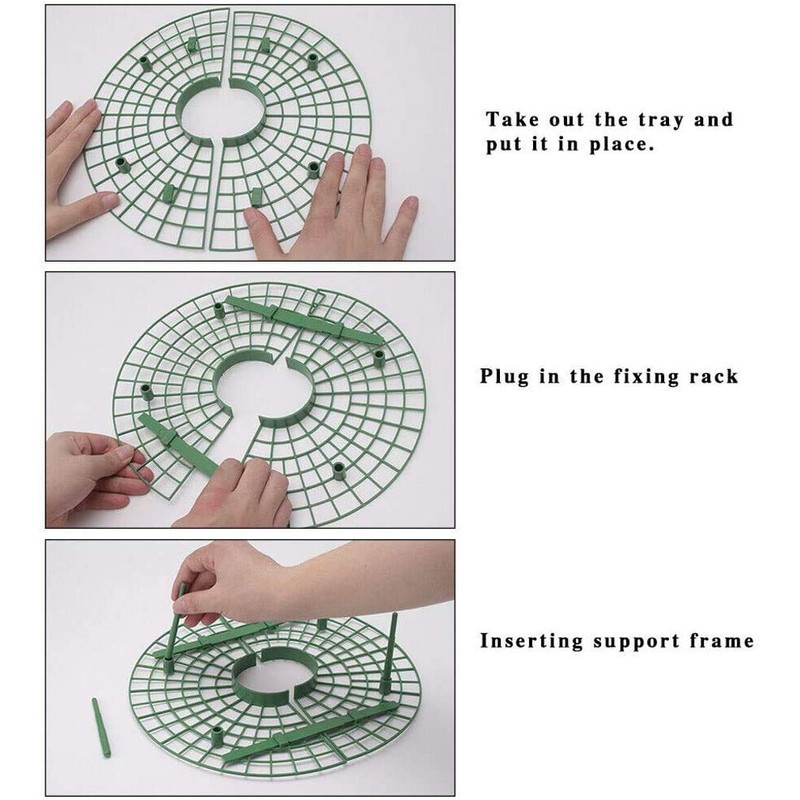 Take out the tray and put it in place.

Plug in the fixing rack

Inserting support frame