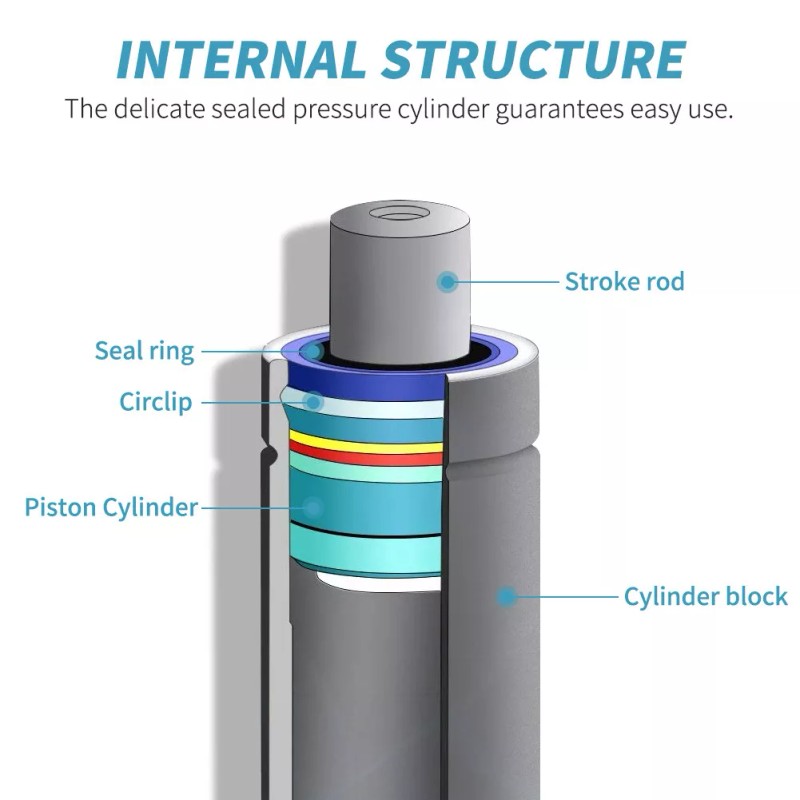 INTERNAL STRUCTURE
The delicate sealed pressure cylinder guarantees easy use.

Stroke rod
Seal ring
Circlip
Piston Cylinder
Cylinder block