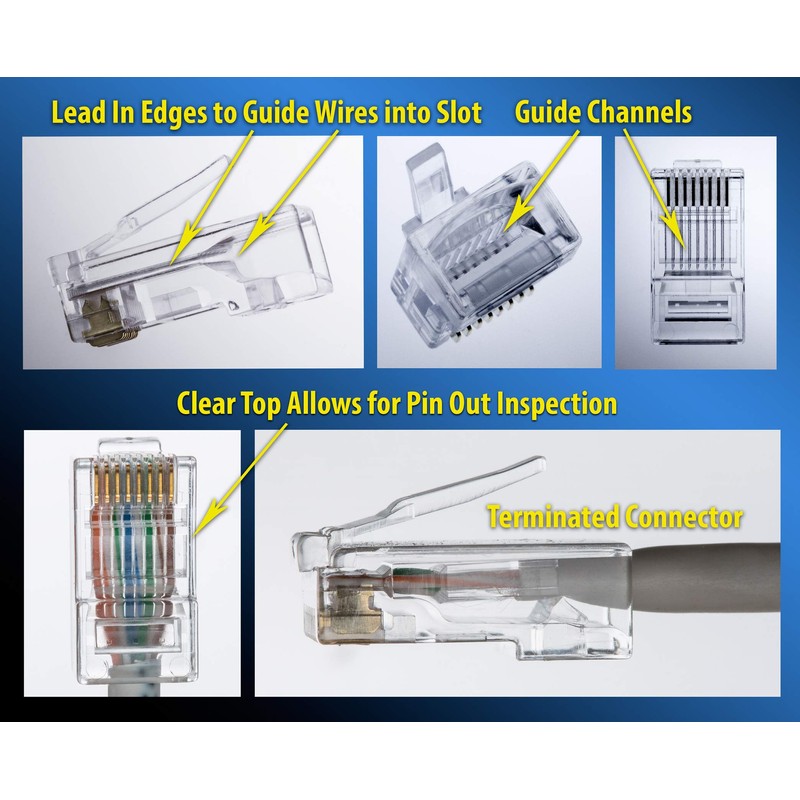 Lead In Edges to Guide Wires into Slot

Guide Channels

Clear Top Allows for Pin Out Inspection

Terminated Connector