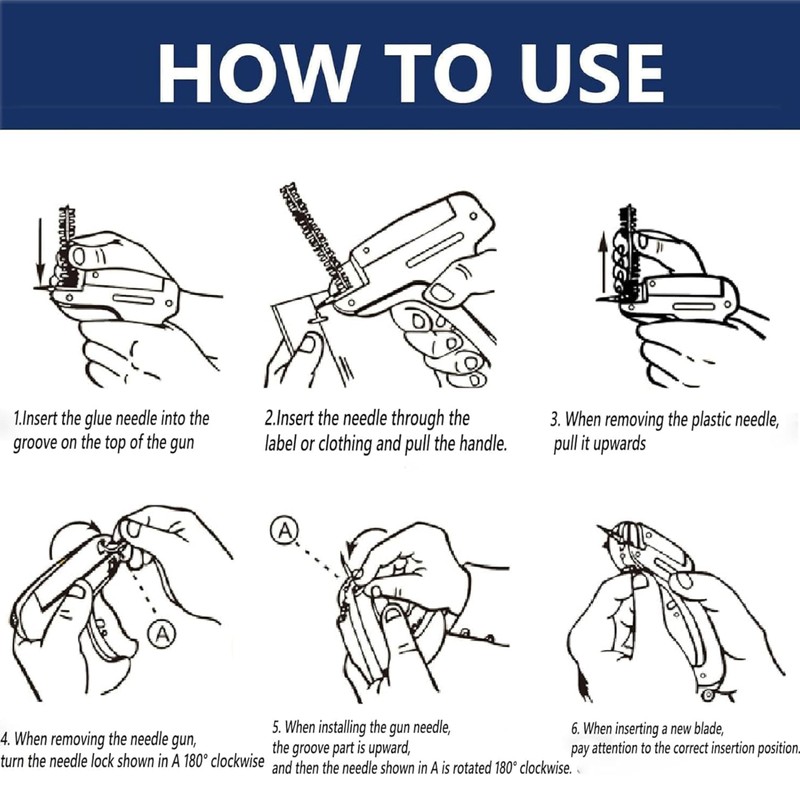 HOW TO USE

1.Insert the glue needle into the groove on the top of the gun

2.Insert the needle through the label or clothing and pull the handle.

3. When removing the plastic needle, pull it upwards

A

A

4. When removing the needle gun, turn the needle lock shown in A 180° clockwise

5. When installing the gun needle, the groove part is upward, and then the needle shown in A is rotated 180° clockwise.

6. When inserting a new blade, pay attention to the correct insertion position.