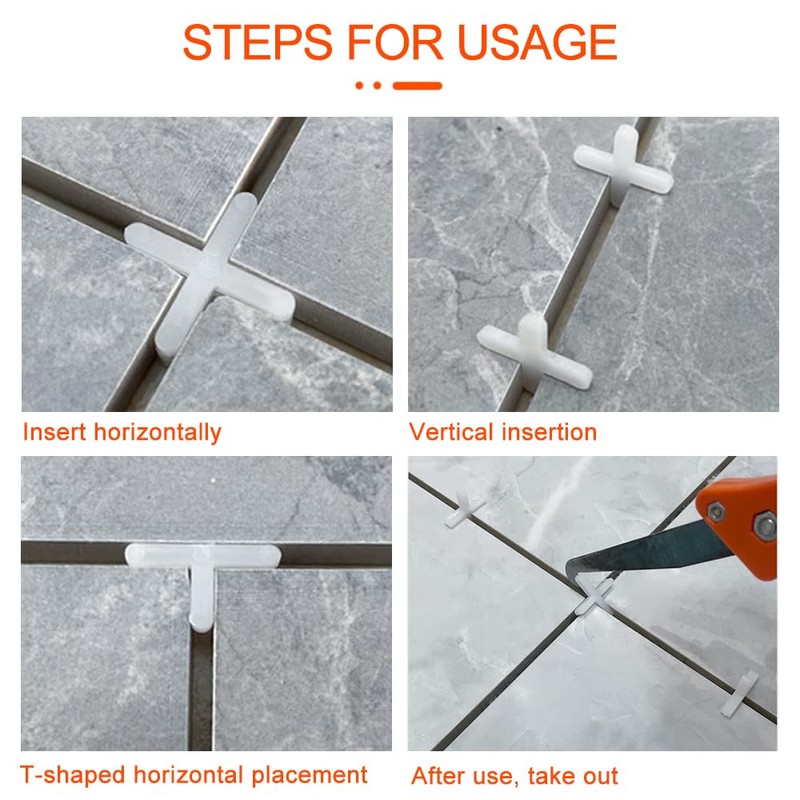 STEPS FOR USAGE

Insert horizontally

Vertical insertion

T-shaped horizontal placement

After use, take out