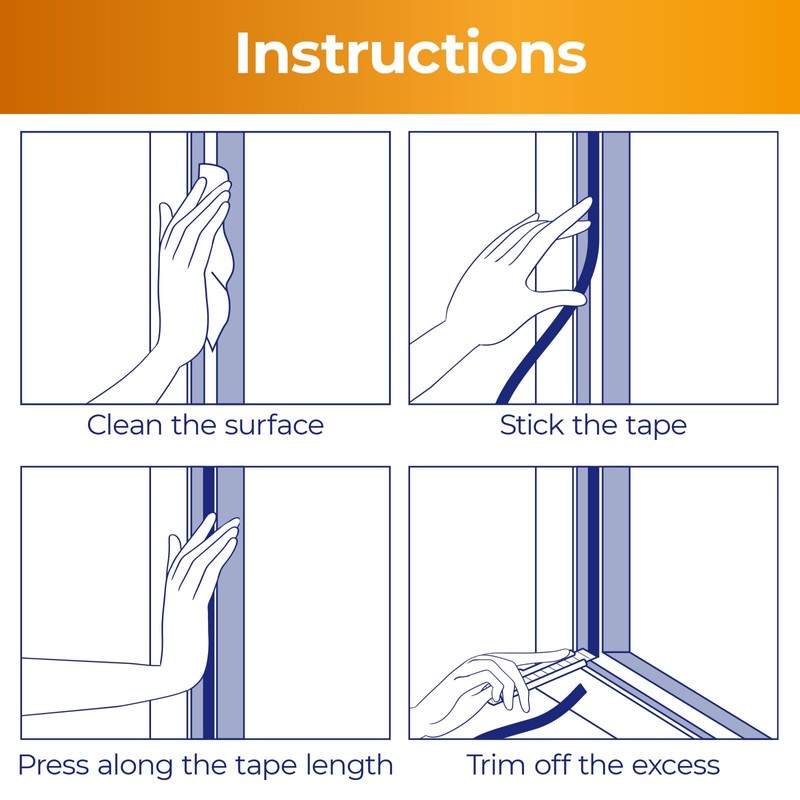 Instructions

Clean the surface

Stick the tape

Press along the tape length

Trim off the excess