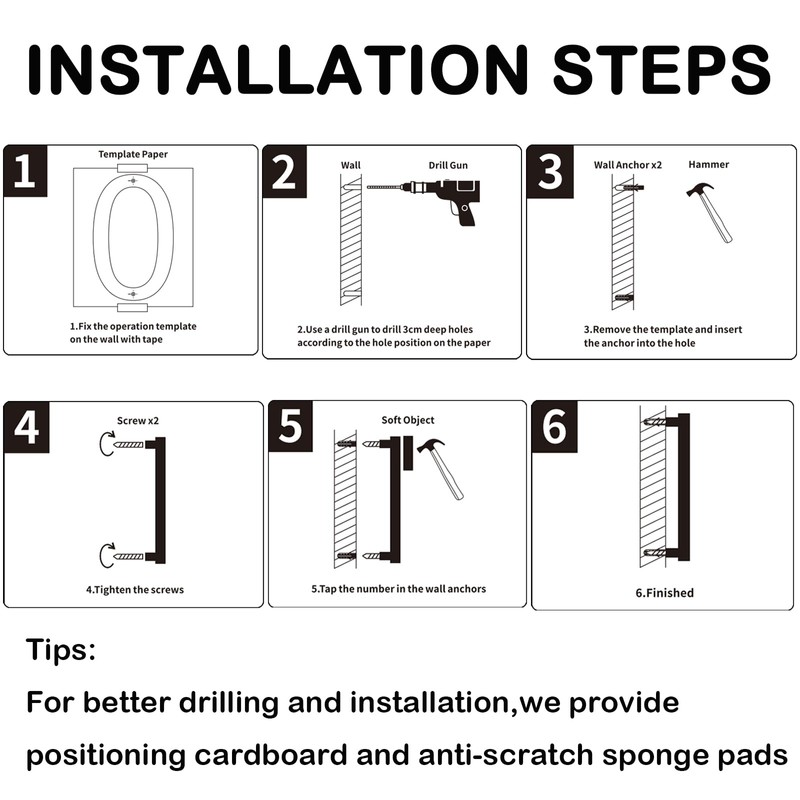 INSTALLATION STEPS

1

Template Paper

1.Fix the operation template on the wall with tape

2

Wall

Drill Gun

2.Use a drill gun to drill 3cm deep holes according to the hole position on the paper

3

Wall Anchor x2

Hammer

3.Remove the template and insert the anchor into the hole

4

Screw x2

4.Tighten the screws

5

Soft Object

5.Tap the number in the wall anchors

6

6.Finished

Tips:

For better drilling and installation,we provide positioning cardboard and anti-scratch sponge pads