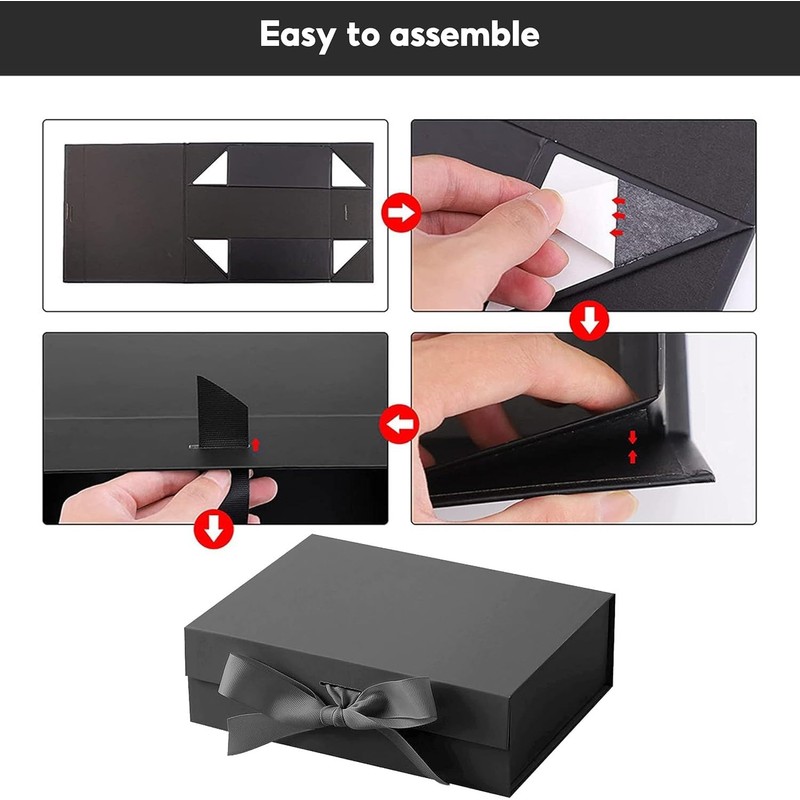 Easy to assemble