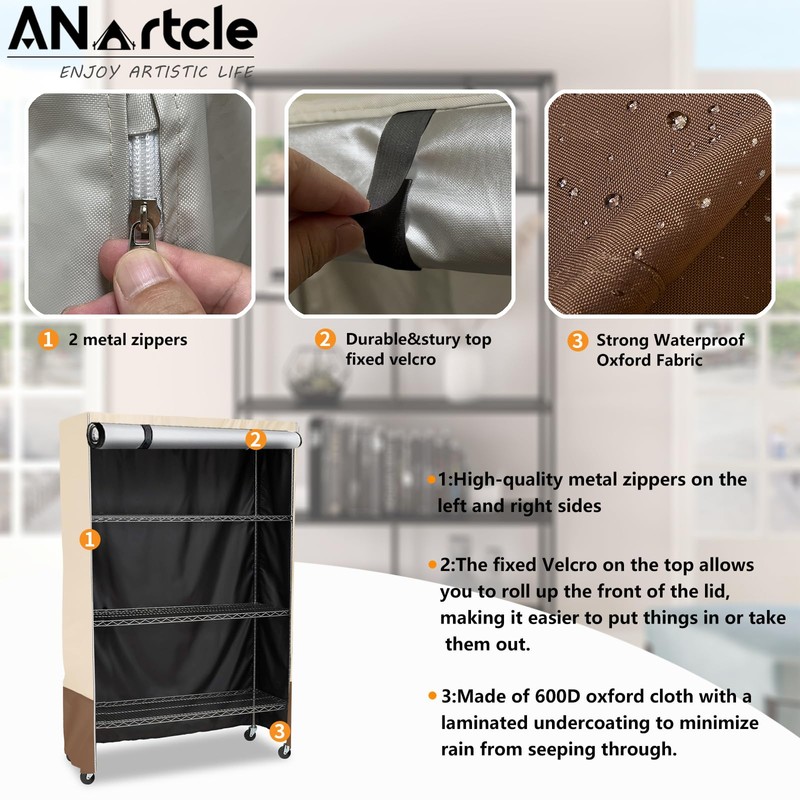 ANartcle
ENJOY ARTISTIC LIFE

1 2 metal zippers

2 Durable&stury top fixed velcro

3 Strong Waterproof Oxford Fabric

2

1

3

1:High-quality metal zippers on the left and right sides

2:The fixed Velcro on the top allows you to roll up the front of the lid, making it easier to put things in or take them out.

3:Made of 600D oxford cloth with a laminated undercoating to minimize rain from seeping through.