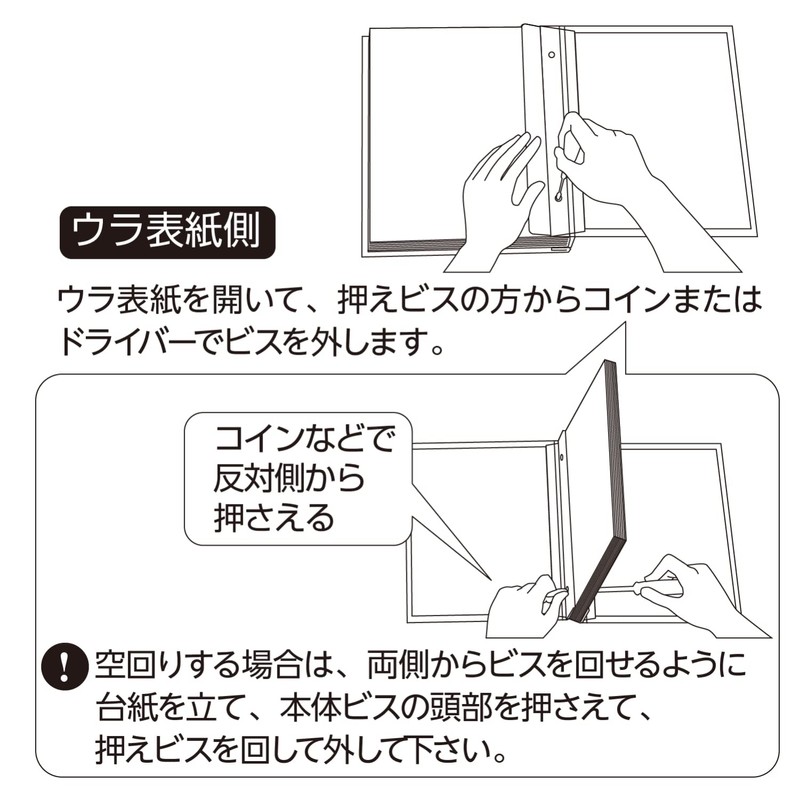 ウラ表紙側

ウラ表紙を開いて、押えビスの方からコインまたはドライバーでビスを外します。

コインなどで反対側から押さえる

! 空回りする場合は、両側からビスを回せるように台紙を立て、本体ビスの頭部を押さえて、押えビスを回して外して下さい。