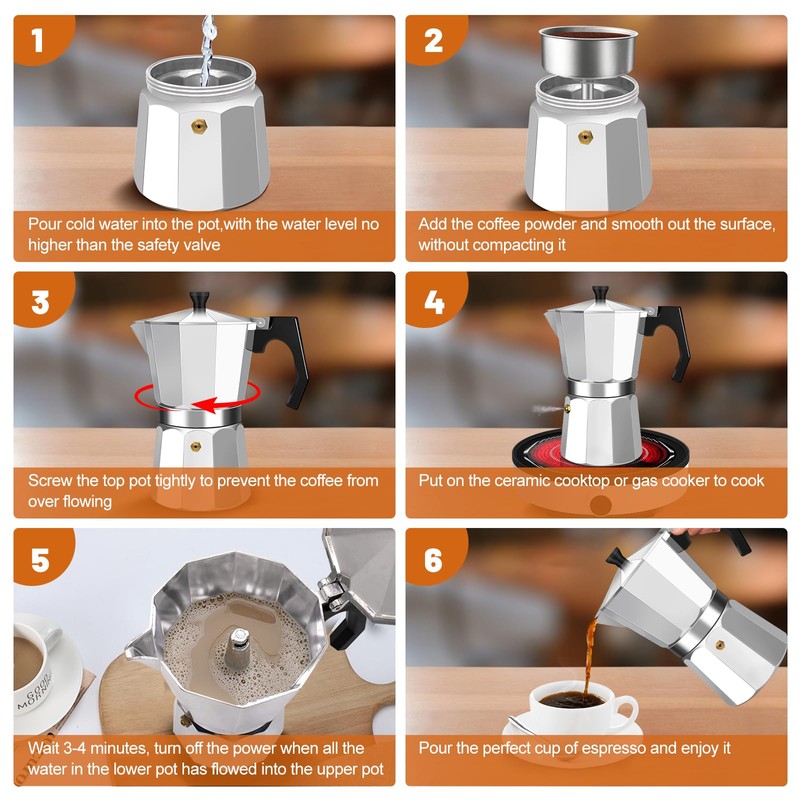 1

Pour cold water into the pot,with the water level no higher than the safety valve

2

Add the coffee powder and smooth out the surface, without compacting it

3

Screw the top pot tightly to prevent the coffee from over flowing

4

Put on the ceramic cooktop or gas cooker to cook

5

GOOD MORNING

Wait 3-4 minutes, turn off the power when all the water in the lower pot has flowed into the upper pot

6

Pour the perfect cup of espresso and enjoy it