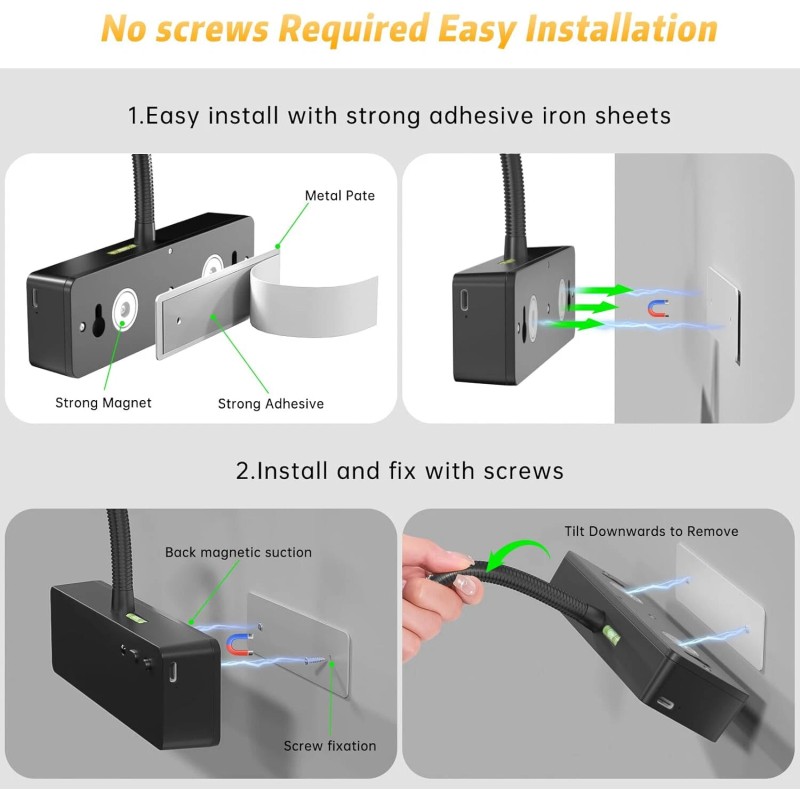 No screws Required Easy Installation

1.Easy install with strong adhesive iron sheets

Metal Pate

Strong Magnet

Strong Adhesive

2.Install and fix with screws

Back magnetic suction

Screw fixation

Tilt Downwards to Remove