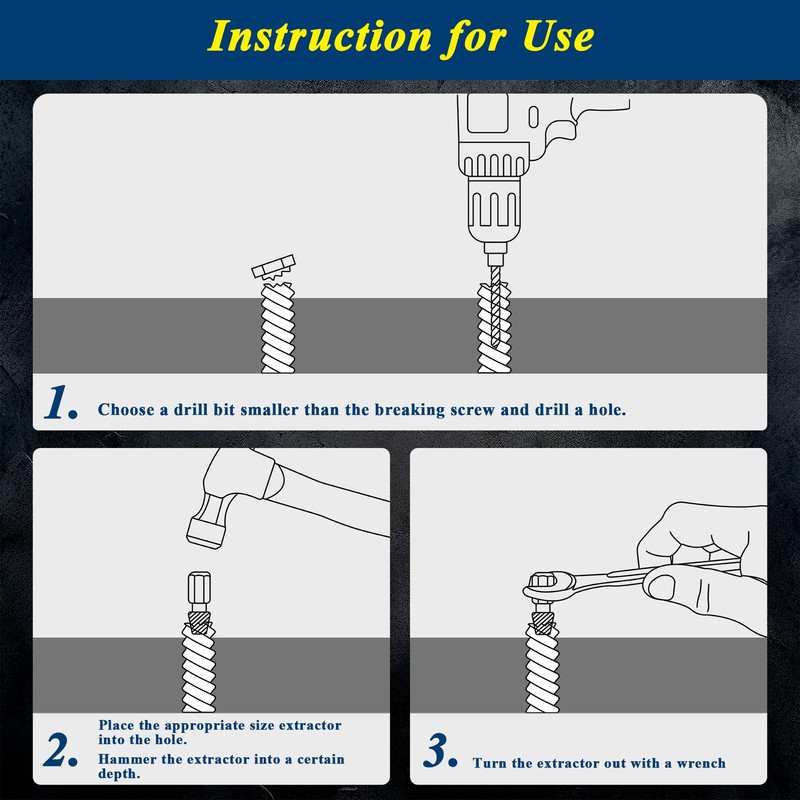 Instruction for Use

1. Choose a drill bit smaller than the breaking screw and drill a hole.

2. Place the appropriate size extractor into the hole.
Hammer the extractor into a certain depth.

3. Turn the extractor out with a wrench