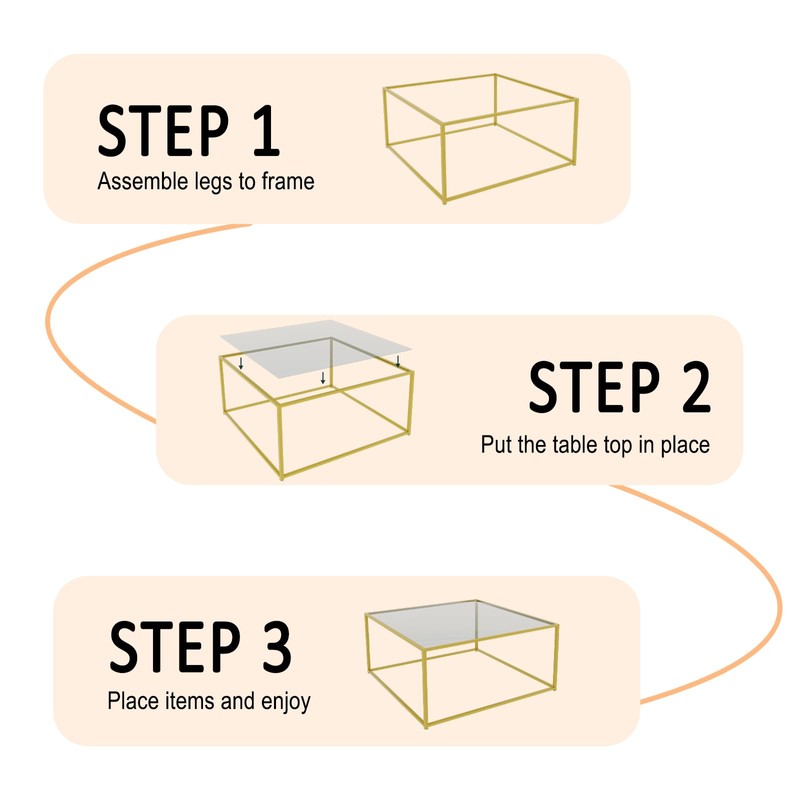 STEP 1
Assemble legs to frame

STEP 2
Put the table top in place

STEP 3
Place items and enjoy