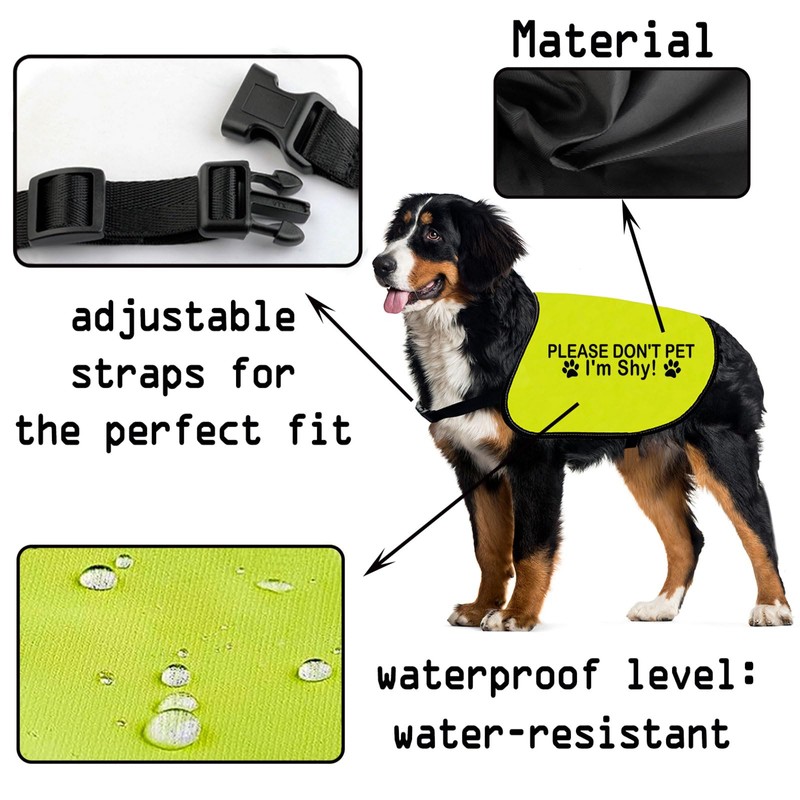 Material

adjustable straps for the perfect fit

PLEASE DON'T PET
I'm Shy!

waterproof level: water-resistant