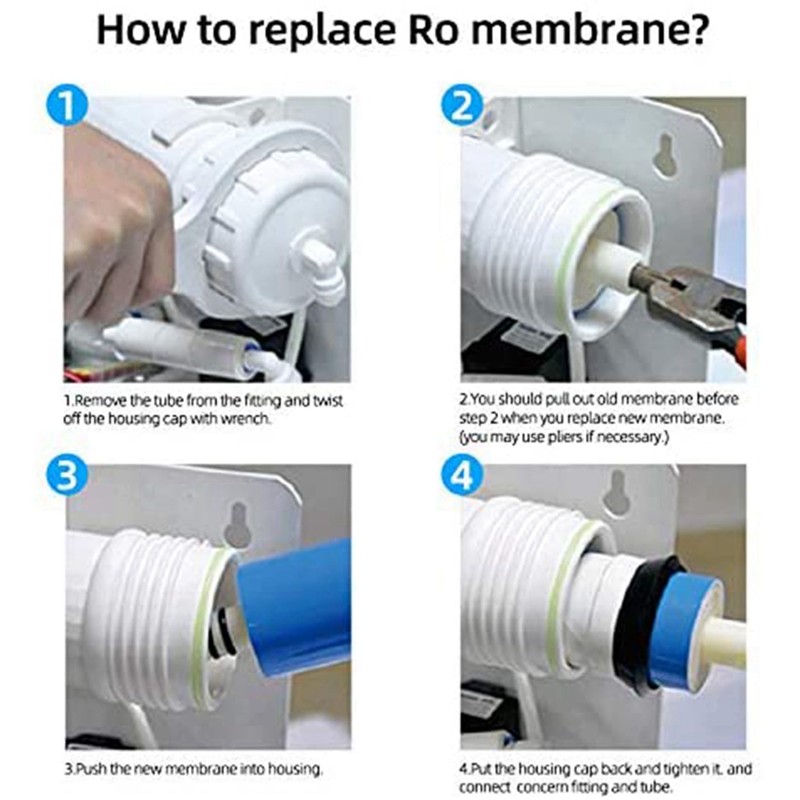 How to replace Ro membrane?

1

1.Remove the tube from the fitting and twist off the housing cap with wrench.

2

2.You should pull out old membrane before step 2 when you replace new membrane. (you may use pliers if necessary.)

3

3.Push the new membrane into housing.

4

4.Put the housing cap back and tighten it. and connect concern fitting and tube.