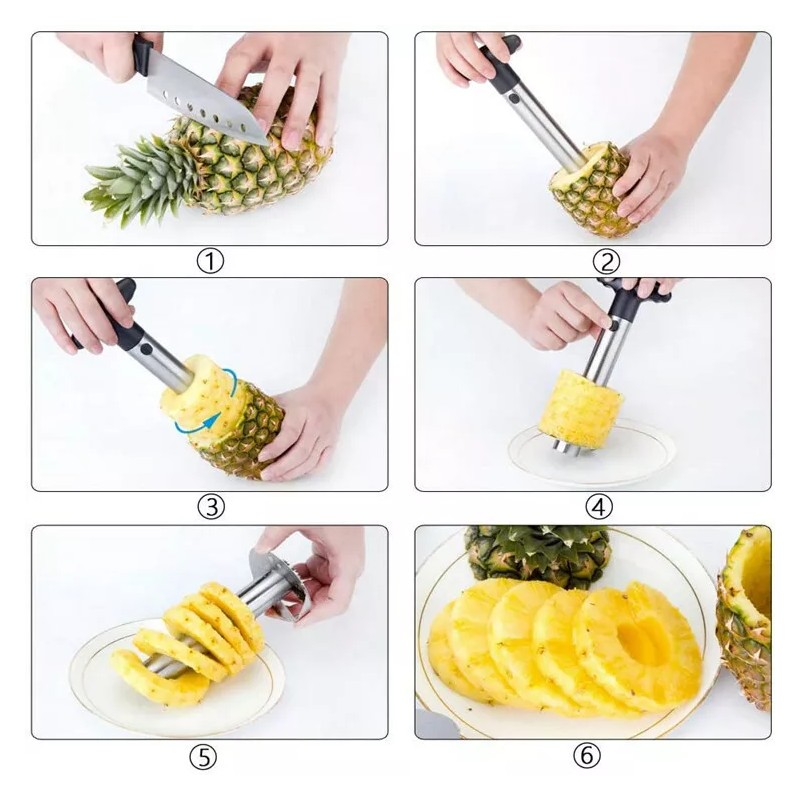 ①

②

③

④

⑤

⑥