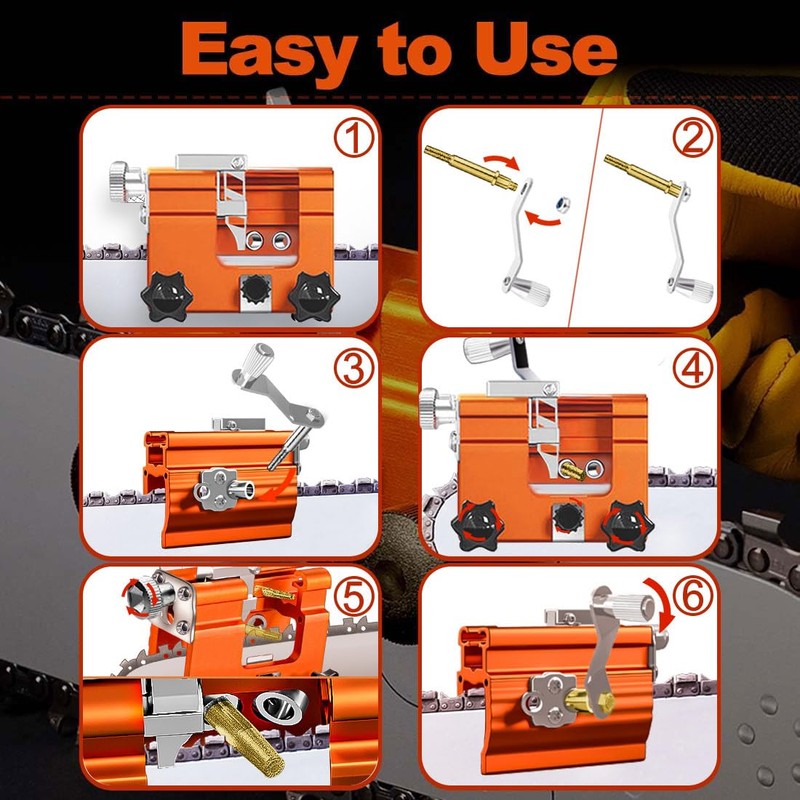 Easy to Use

①

②

③

④

⑤

⑥