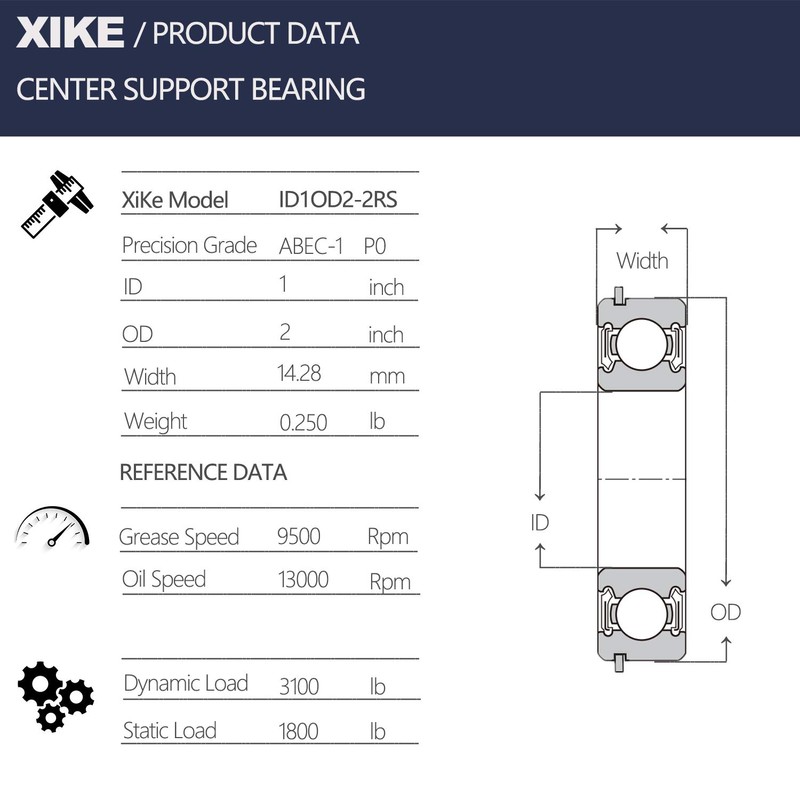 XIKE / PRODUCT DATA

CENTER SUPPORT BEARING

| XiKe Model | ID1OD2-2RS | |
|---|---|---|
| Precision Grade | ABEC-1 | P0 |
| ID | 1 | inch |
| OD | 2 | inch |
| Width | 14.28 | mm |
| Weight | 0.250 | lb |

REFERENCE DATA

| Grease Speed | 9500 | Rpm |
|---|---|---|
| Oil Speed | 13000 | Rpm |

| Dynamic Load | 3100 | lb |
|---|---|---|
| Static Load | 1800 | lb |

Width

ID

OD