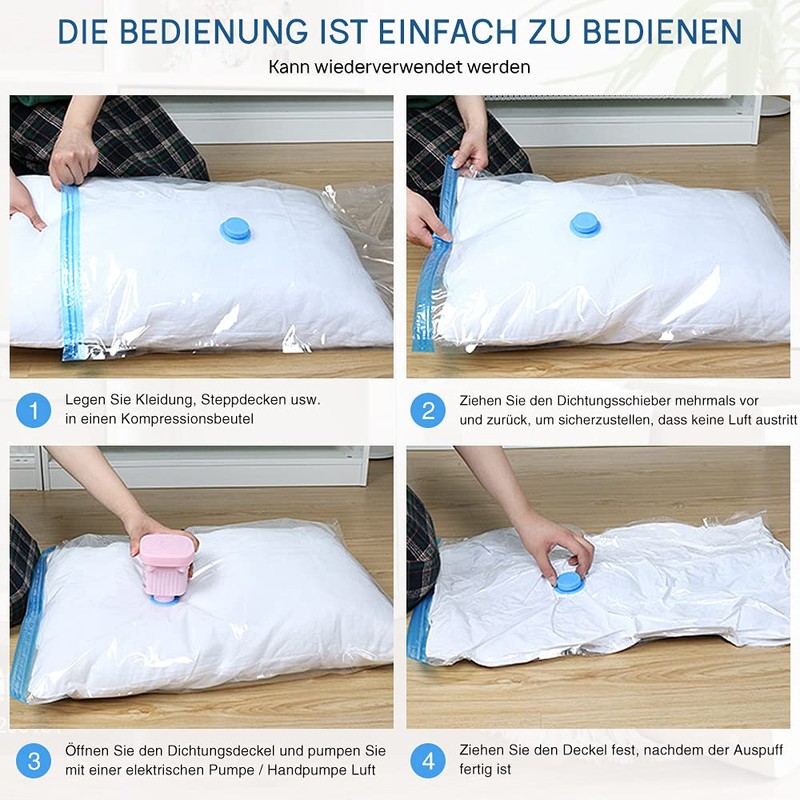 DIE BEDIENUNG IST EINFACH ZU BEDIENEN

Kann wiederverwendet werden

1 Legen Sie Kleidung, Steppdecken usw. in einen Kompressionsbeutel

2 Ziehen Sie den Dichtungsschieber mehrmals vor und zurück, um sicherzustellen, dass keine Luft austritt

3 Öffnen Sie den Dichtungsdeckel und pumpen Sie mit einer elektrischen Pumpe / Handpumpe Luft

4 Ziehen Sie den Deckel fest, nachdem der Auspuff fertig ist