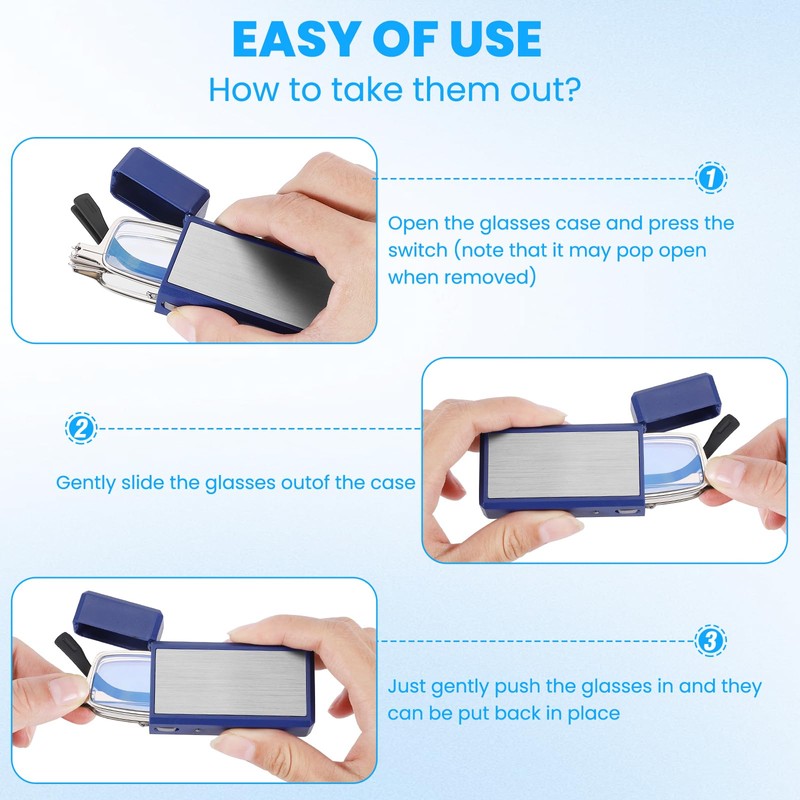 EASY OF USE
How to take them out?

1
Open the glasses case and press the switch (note that it may pop open when removed)

2
Gently slide the glasses outof the case

3
Just gently push the glasses in and they can be put back in place