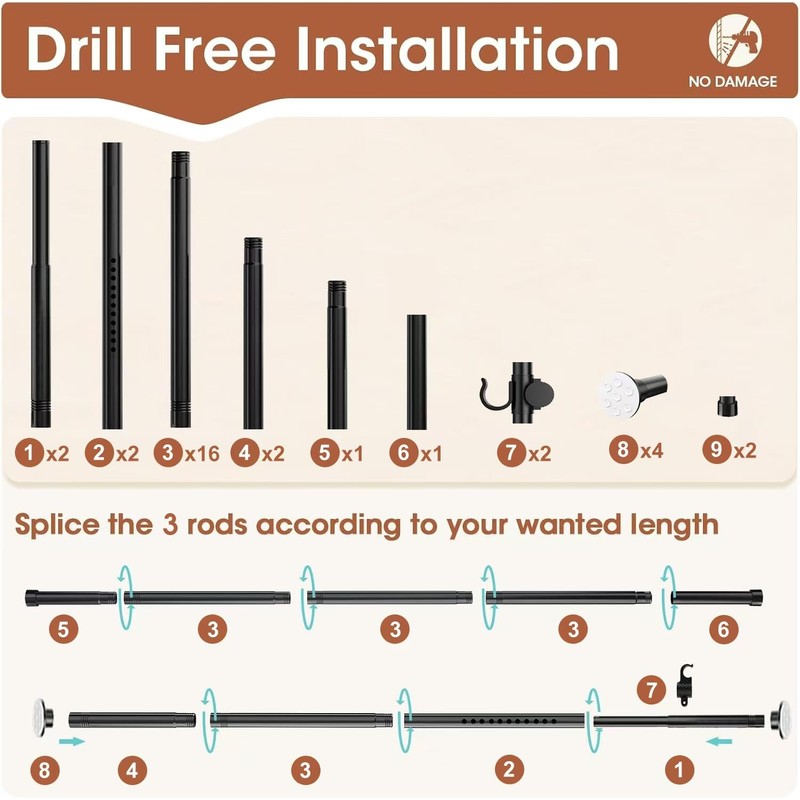 Drill Free Installation

NO DAMAGE

1 x2
2 x2
3 x16
4 x2
5 x1
6 x1
7 x2
8 x4
9 x2

Splice the 3 rods according to your wanted length

5
3
3
3
6

7
8
4
3
2
1