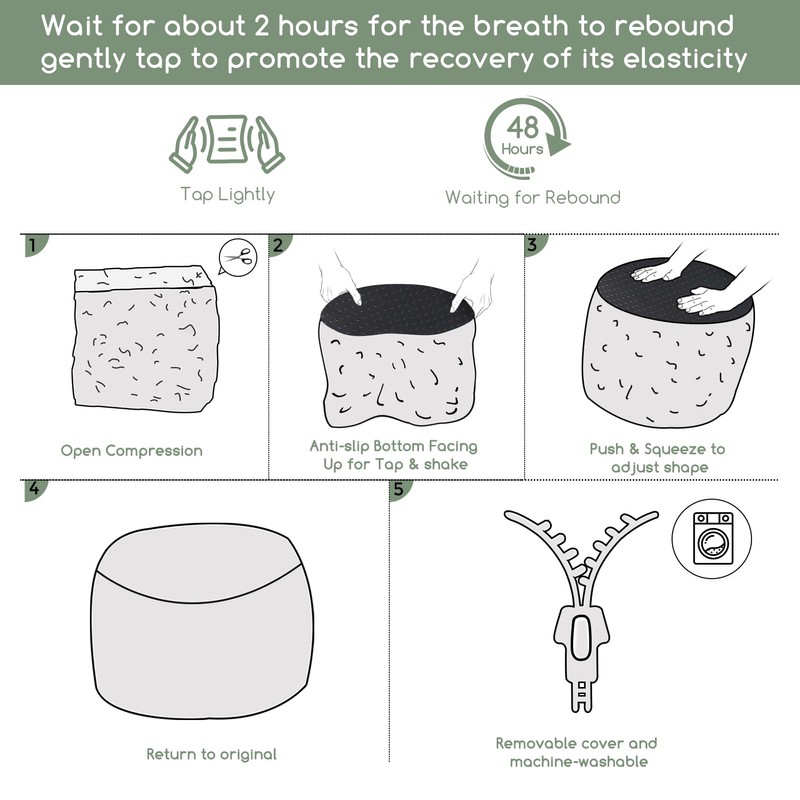 Wait for about 2 hours for the breath to rebound gently tap to promote the recovery of its elasticity

Tap Lightly

48 Hours

Waiting for Rebound

1

Open Compression

2

Anti-slip Bottom Facing Up for Tap & shake

3

Push & Squeeze to adjust shape

4

Return to original

5

Removable cover and machine-washable