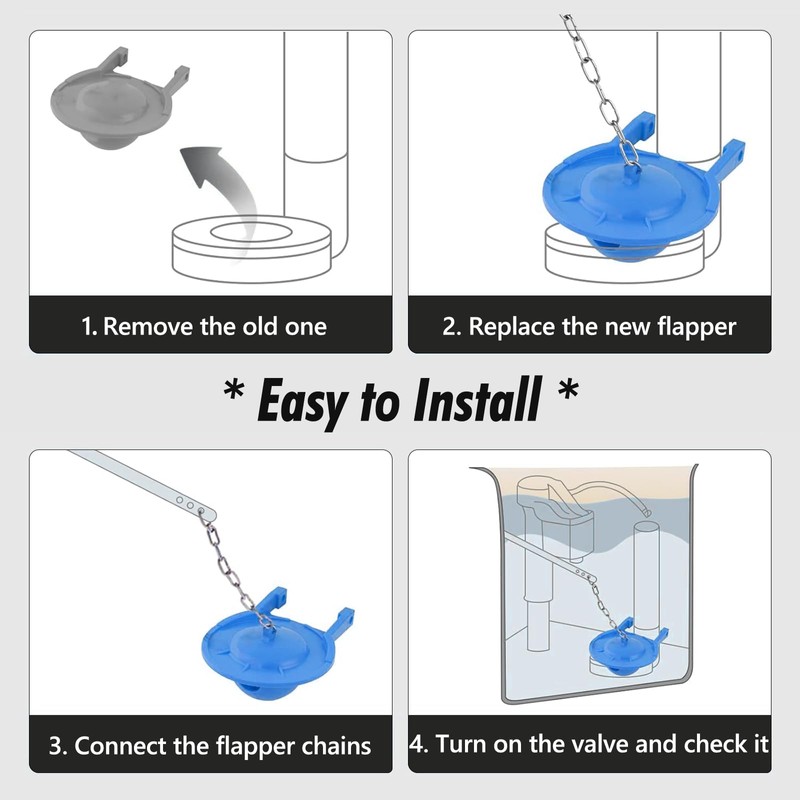 1. Remove the old one

2. Replace the new flapper

* Easy to Install *

3. Connect the flapper chains

4. Turn on the valve and check it