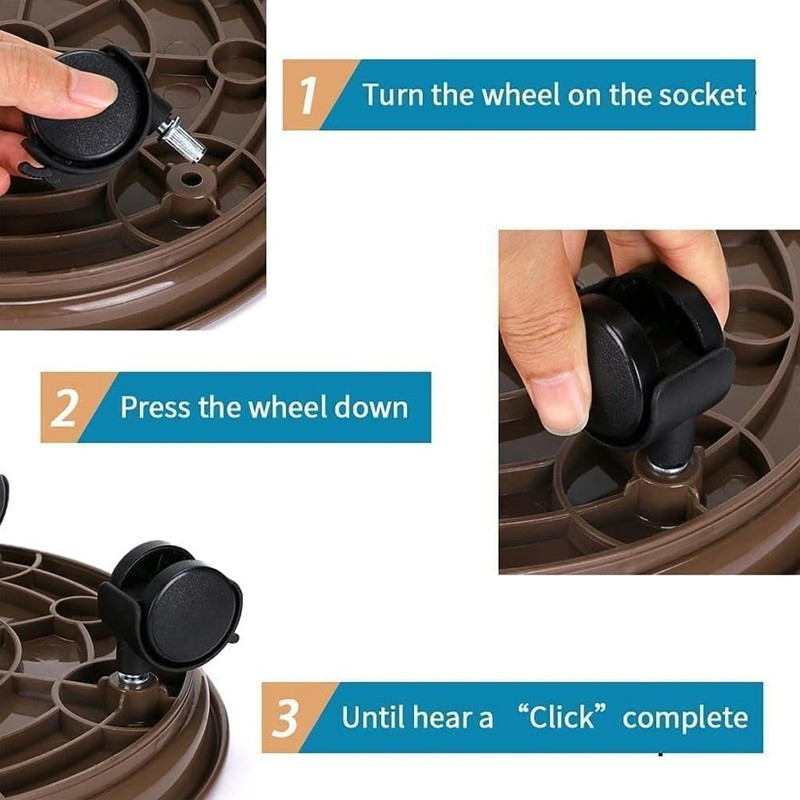 1 Turn the wheel on the socket

2 Press the wheel down

3 Until hear a “Click” complete