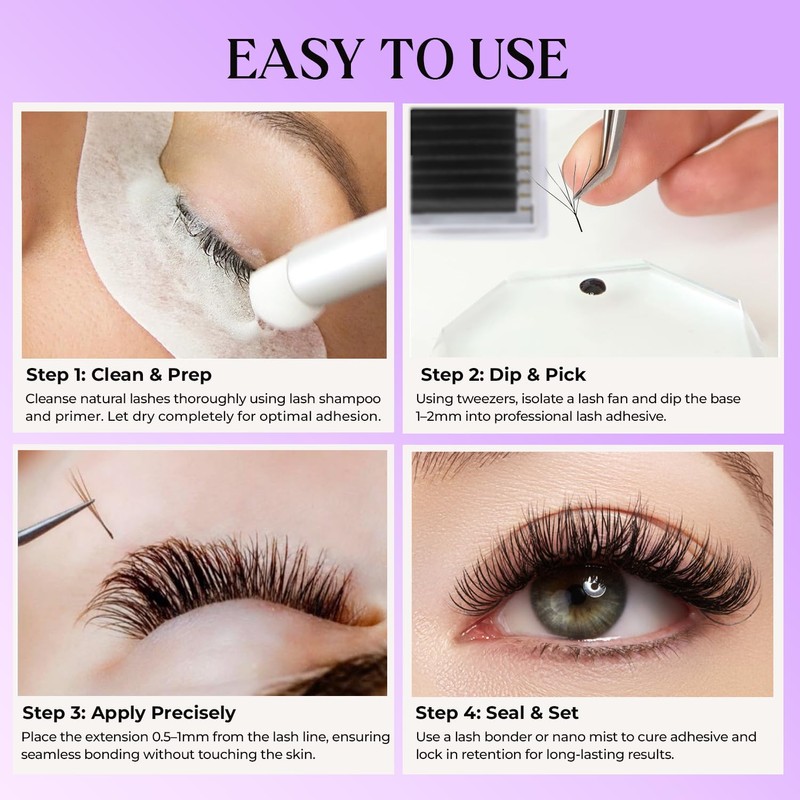 EASY TO USE

Step 1: Clean & Prep
Cleanse natural lashes thoroughly using lash shampoo and primer. Let dry completely for optimal adhesion.

Step 2: Dip & Pick
Using tweezers, isolate a lash fan and dip the base 1–2mm into professional lash adhesive.

Step 3: Apply Precisely
Place the extension 0.5–1mm from the lash line, ensuring seamless bonding without touching the skin.

Step 4: Seal & Set
Use a lash bonder or nano mist to cure adhesive and lock in retention for long-lasting results.