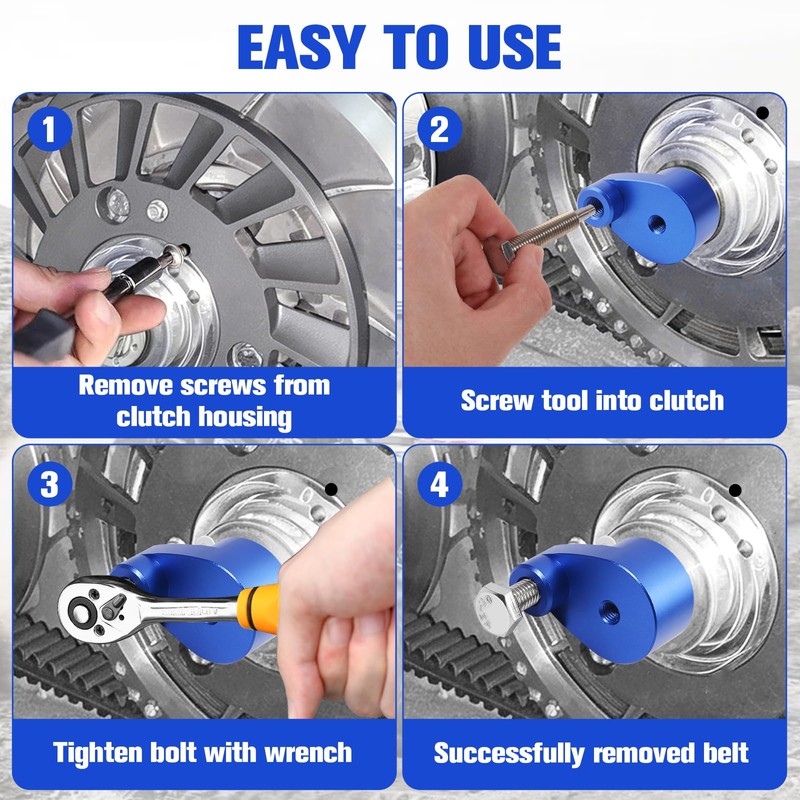 EASY TO USE

1

Remove screws from clutch housing

2

Screw tool into clutch

3

Tighten bolt with wrench

4

Successfully removed belt