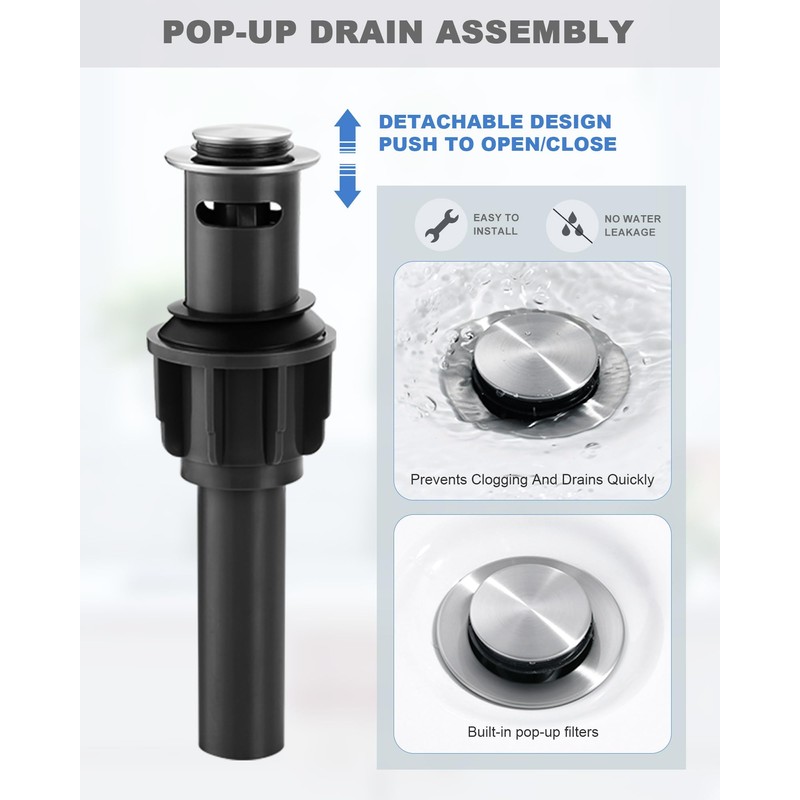 POP-UP DRAIN ASSEMBLY

DETACHABLE DESIGN
PUSH TO OPEN/CLOSE

EASY TO INSTALL

NO WATER LEAKAGE

Prevents Clogging And Drains Quickly

Built-in pop-up filters