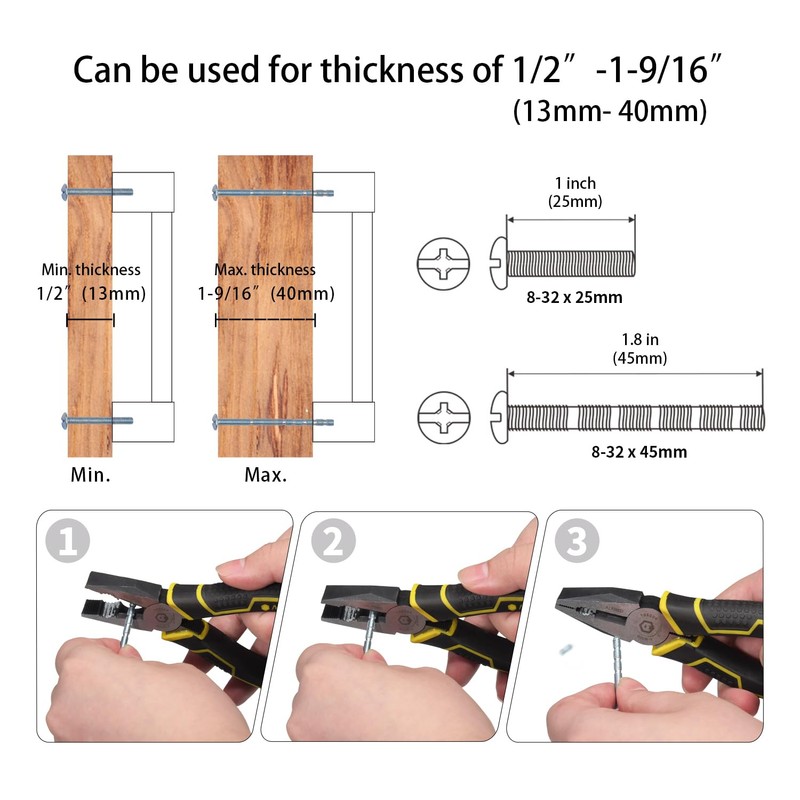 Can be used for thickness of 1/2″ -1-9/16″
(13mm- 40mm)

Min. thickness
1/2″ (13mm)

Max. thickness
1-9/16″ (40mm)

Min.

Max.

1 inch
(25mm)

8-32 x 25mm

1.8 in
(45mm)

8-32 x 45mm

1

2

3