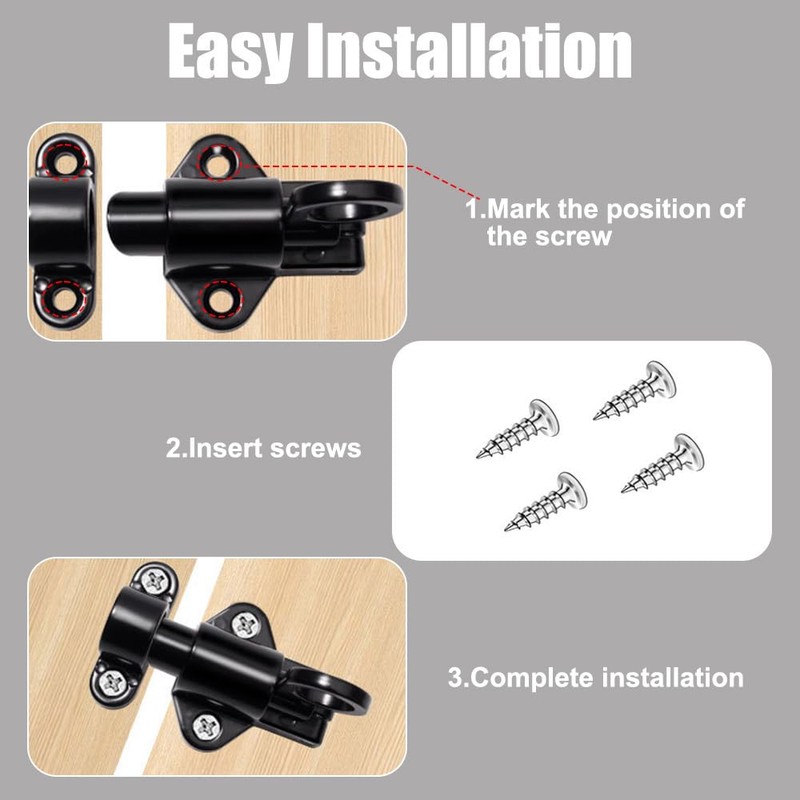 Easy Installation

1.Mark the position of the screw

2.Insert screws

3.Complete installation