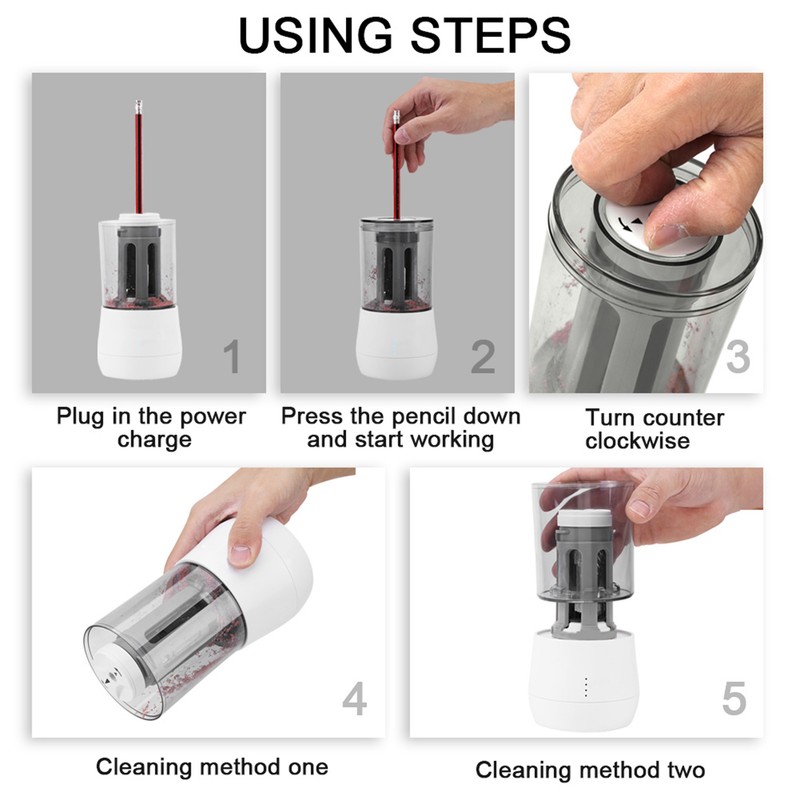 USING STEPS

1

Plug in the power charge

2

Press the pencil down and start working

3

Turn counter clockwise

4

Cleaning method one

5

Cleaning method two