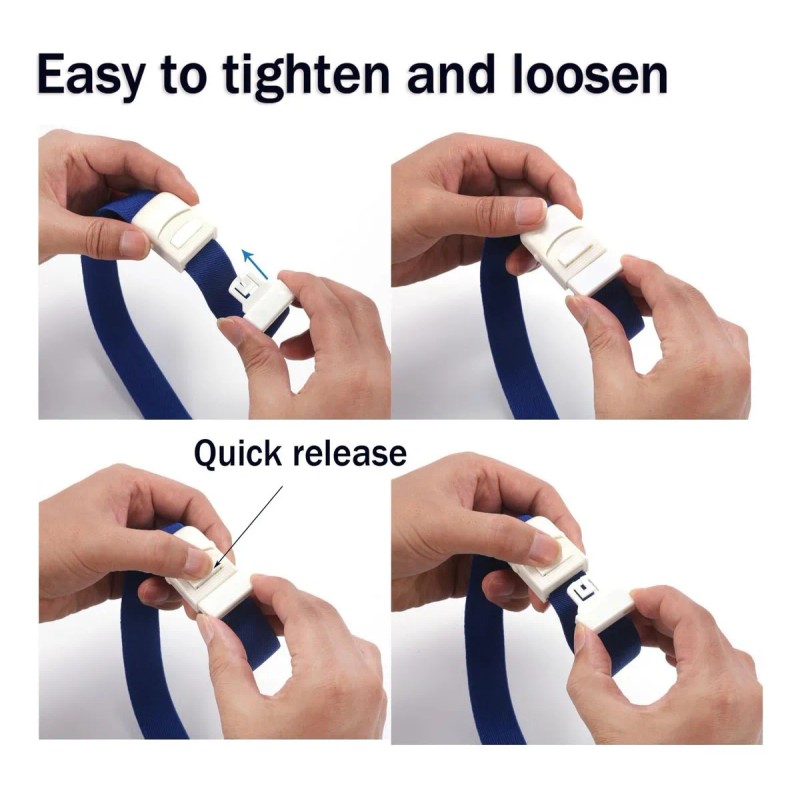 Easy to tighten and loosen

Quick release