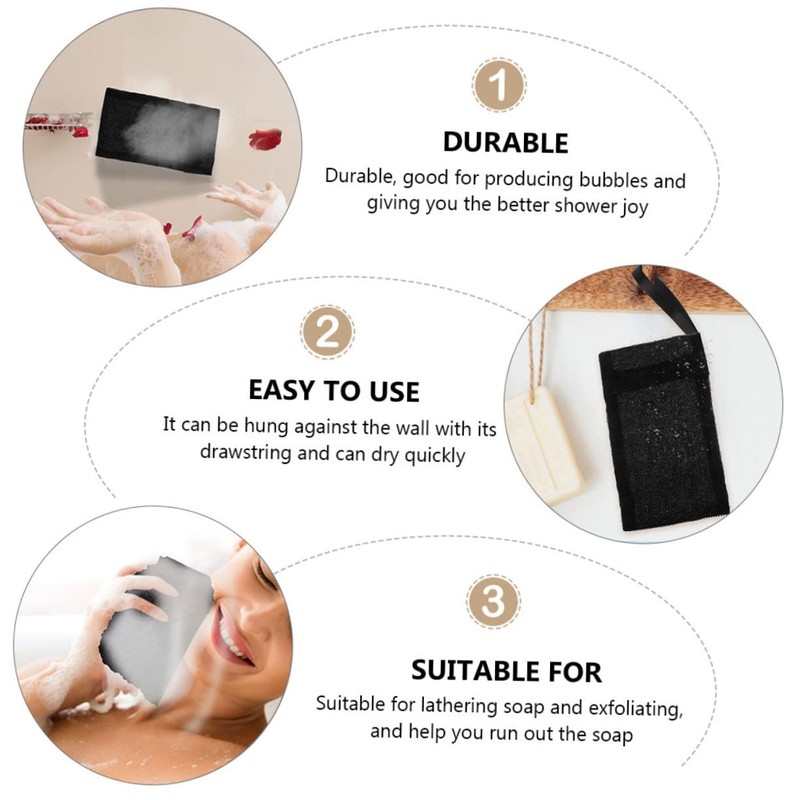 1

DURABLE

Durable, good for producing bubbles and giving you the better shower joy

2

EASY TO USE

It can be hung against the wall with its drawstring and can dry quickly

3

SUITABLE FOR

Suitable for lathering soap and exfoliating, and help you run out the soap